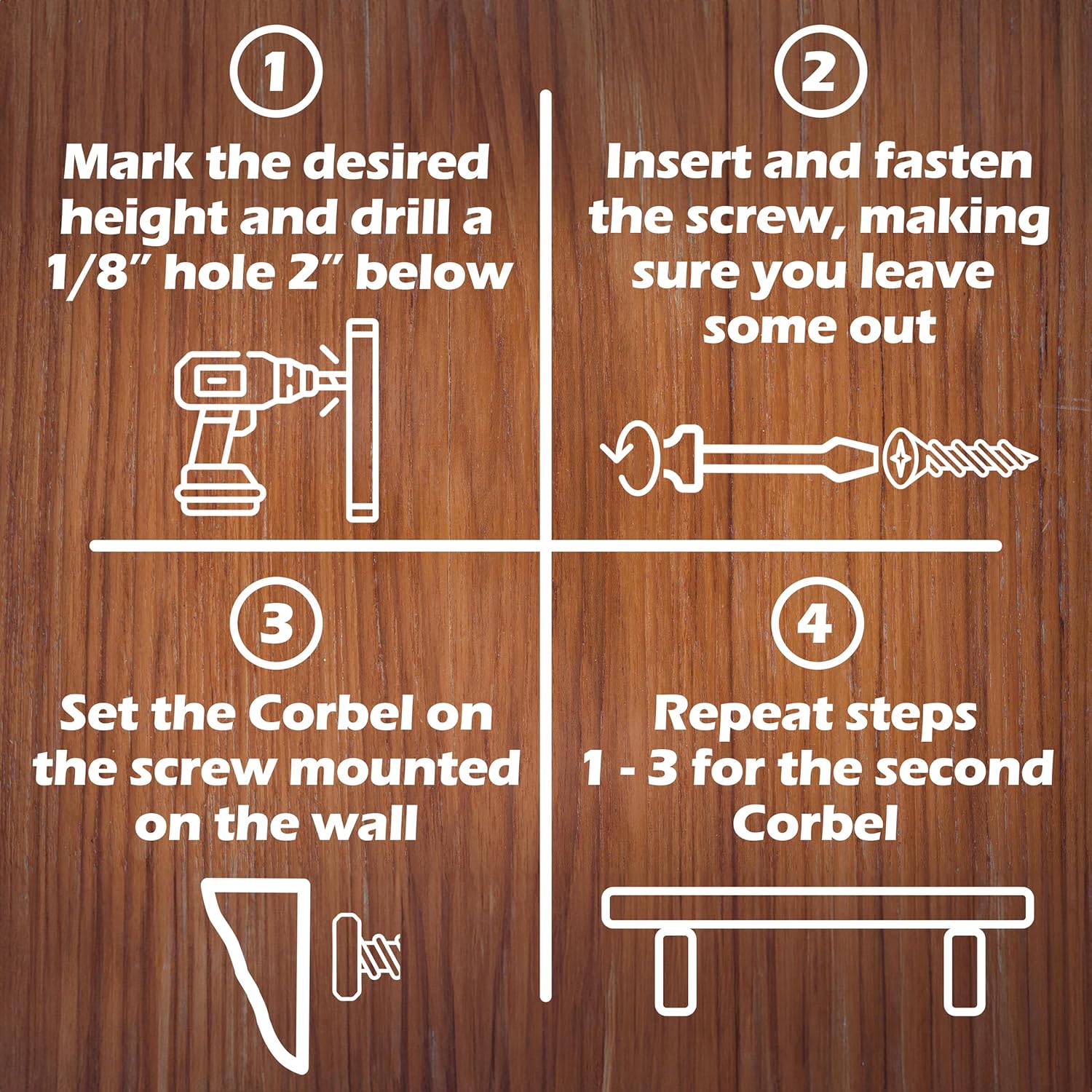 1

Mark the desired height and drill a 1/8” hole 2” below

2

Insert and fasten the screw, making sure you leave some out

3

Set the Corbel on the screw mounted on the wall

4

Repeat steps 1 - 3 for the second Corbel