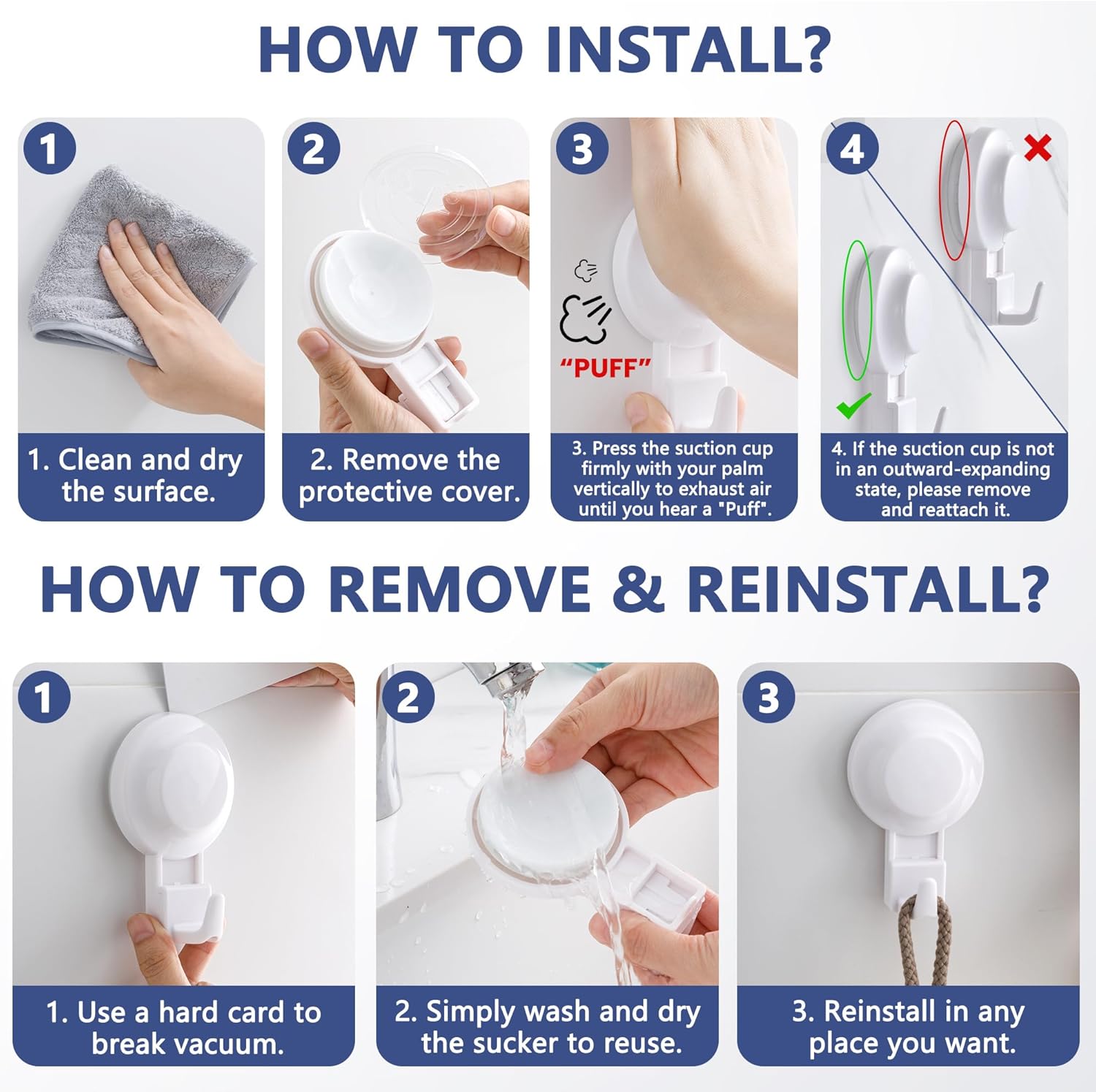 HOW TO INSTALL?

1

1. Clean and dry the surface.

2

2. Remove the protective cover.

3

"PUFF"

3. Press the suction cup firmly with your palm vertically to exhaust air until you hear a "Puff".

4

4. If the suction cup is not in an outward-expanding state, please remove and reattach it.

HOW TO REMOVE & REINSTALL?

1

1. Use a hard card to break vacuum.

2

2. Simply wash and dry the sucker to reuse.

3

3. Reinstall in any place you want.