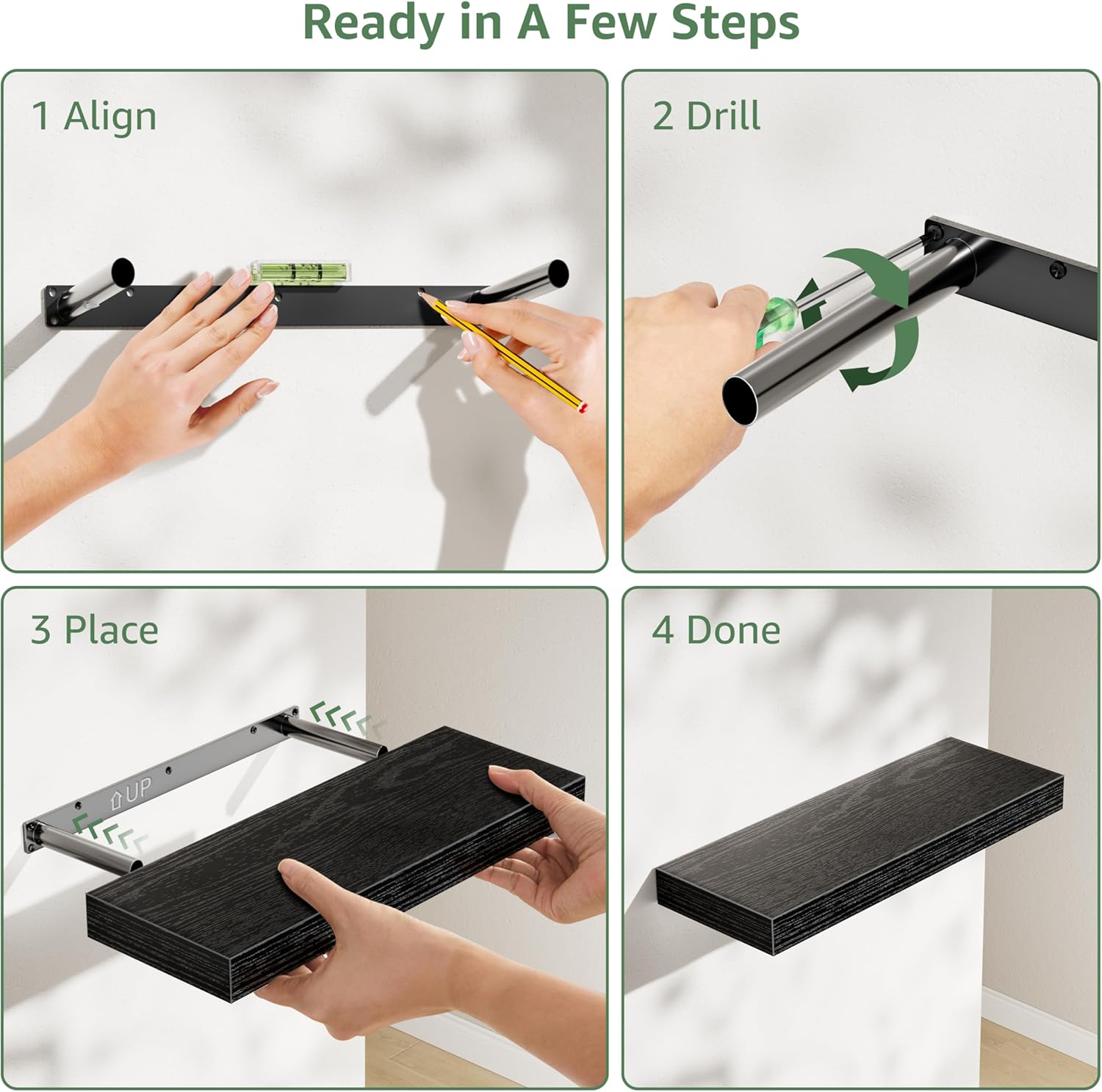 Ready in A Few Steps

1 Align

2 Drill

3 Place

UP

4 Done