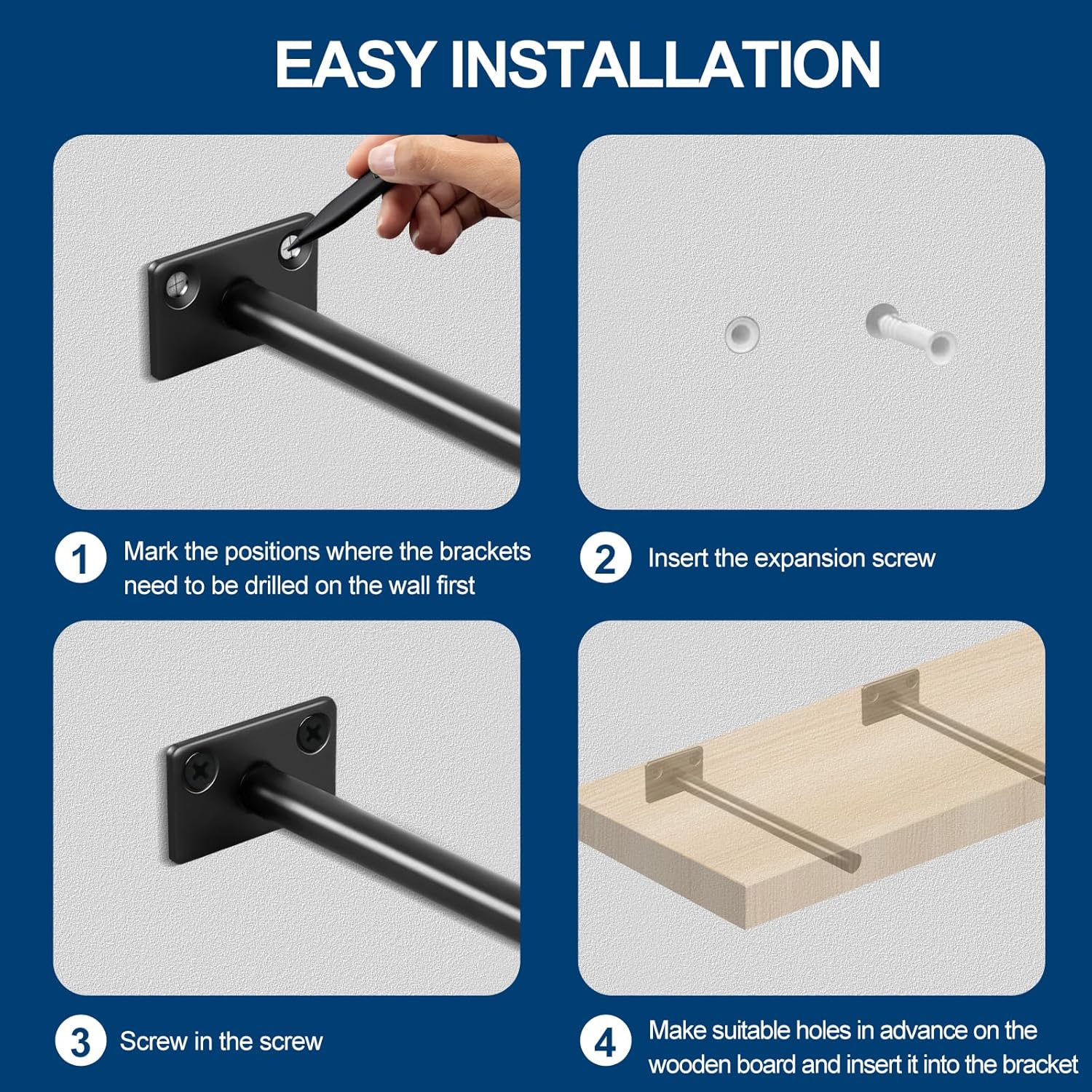 EASY INSTALLATION

1 Mark the positions where the brackets need to be drilled on the wall first

2 Insert the expansion screw

3 Screw in the screw

4 Make suitable holes in advance on the wooden board and insert it into the bracket