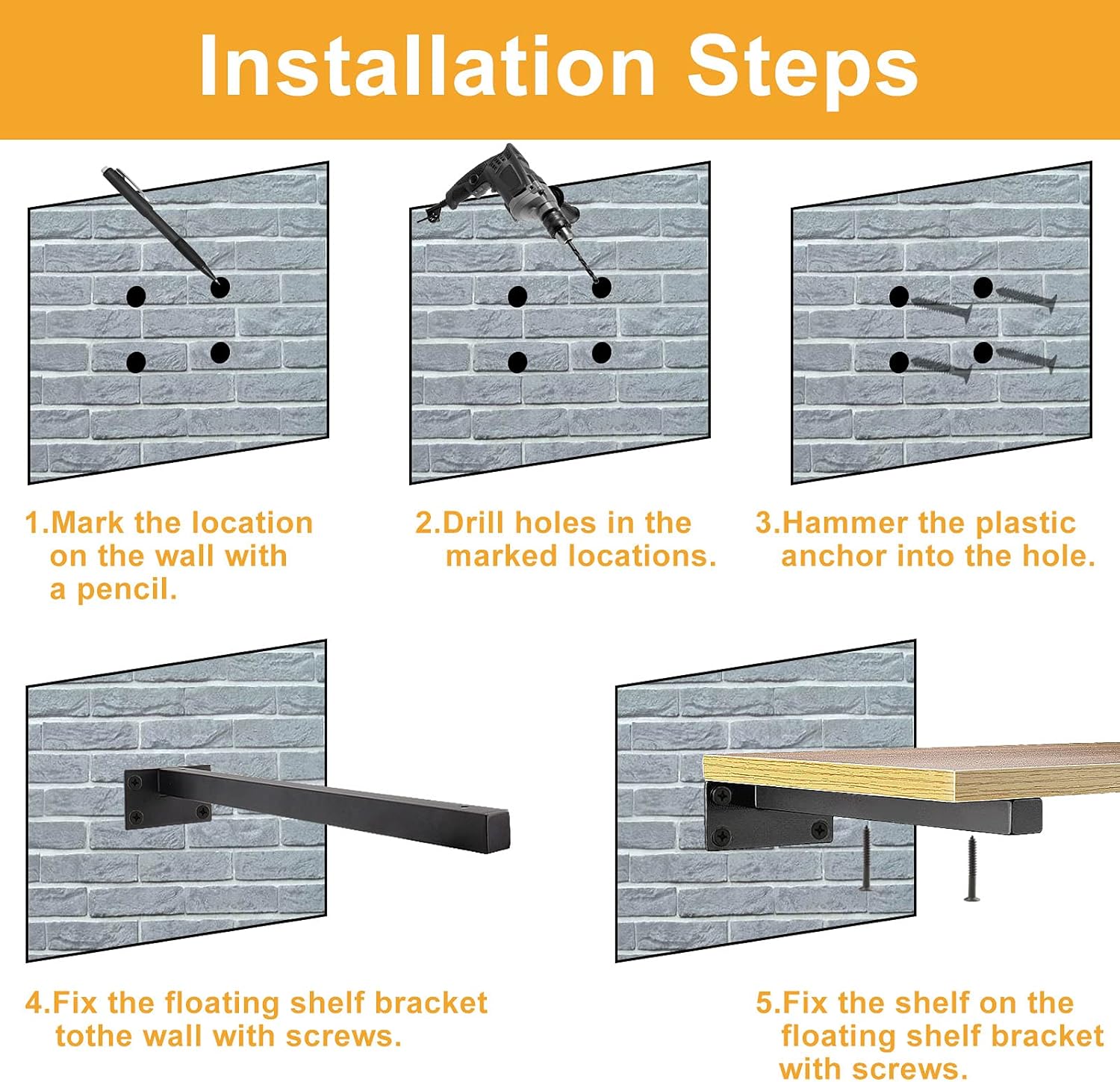 Installation Steps

1.Mark the location on the wall with a pencil.

2.Drill holes in the marked locations.

3.Hammer the plastic anchor into the hole.

4.Fix the floating shelf bracket tothe wall with screws.

5.Fix the shelf on the floating shelf bracket with screws.