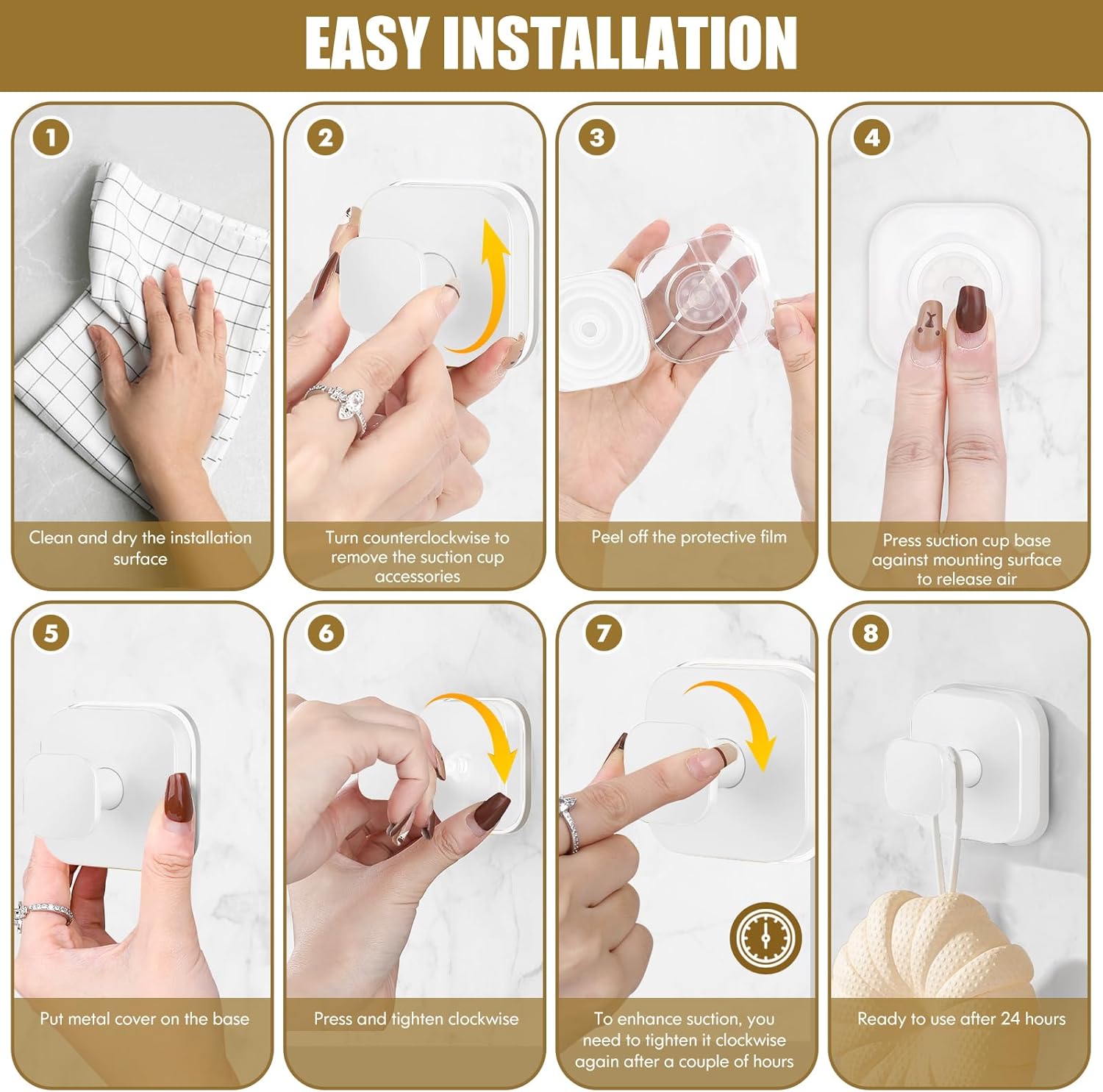 EASY INSTALLATION

1
Clean and dry the installation surface

2
Turn counterclockwise to remove the suction cup accessories

3
Peel off the protective film

4
Press suction cup base against mounting surface to release air

5
Put metal cover on the base

6
Press and tighten clockwise

7
To enhance suction, you need to tighten it clockwise again after a couple of hours

8
Ready to use after 24 hours