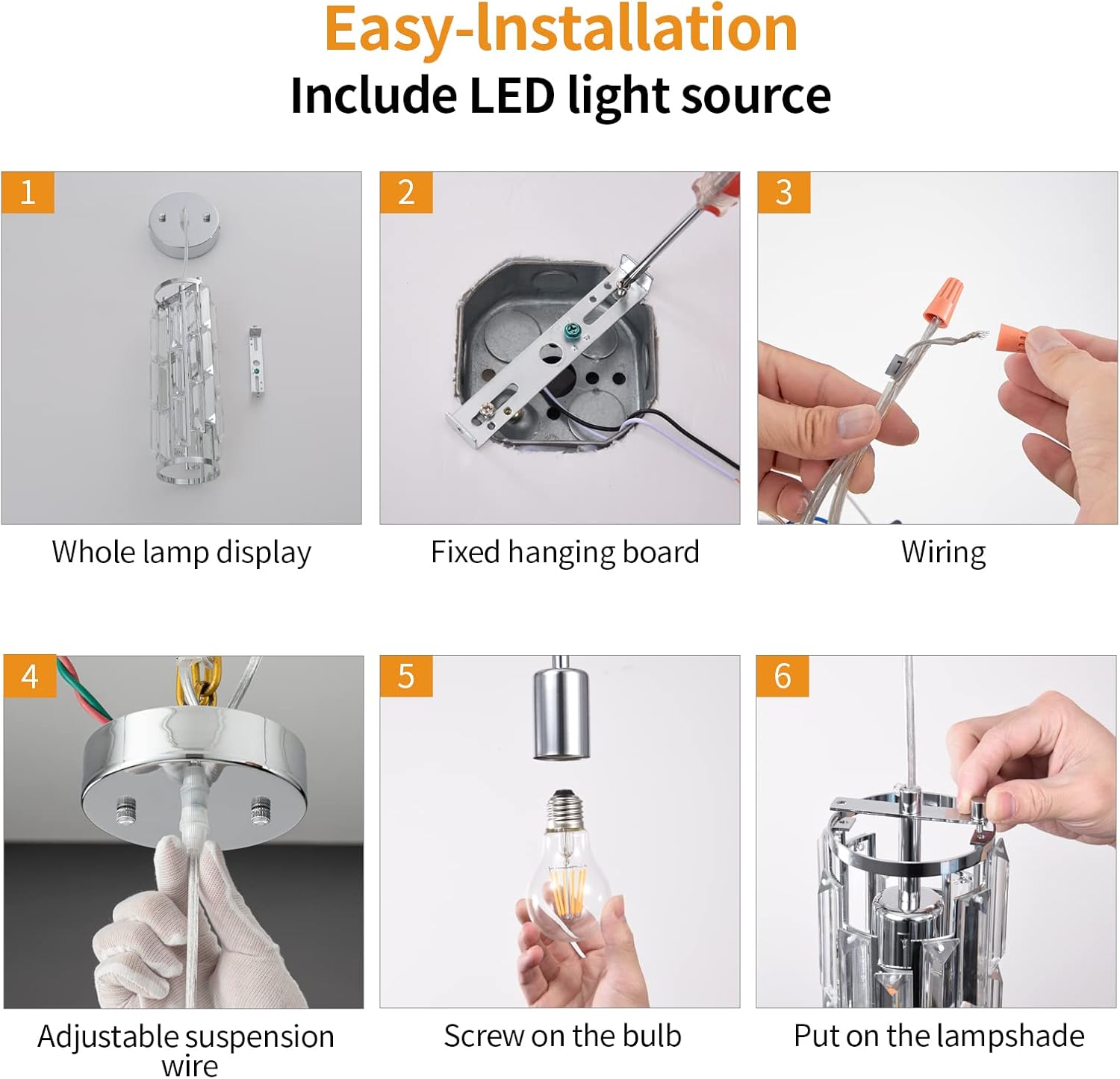 Easy-Installation
Include LED light source

1
Whole lamp display

2
Fixed hanging board

3
Wiring

4
Adjustable suspension wire

5
Screw on the bulb

6
Put on the lampshade