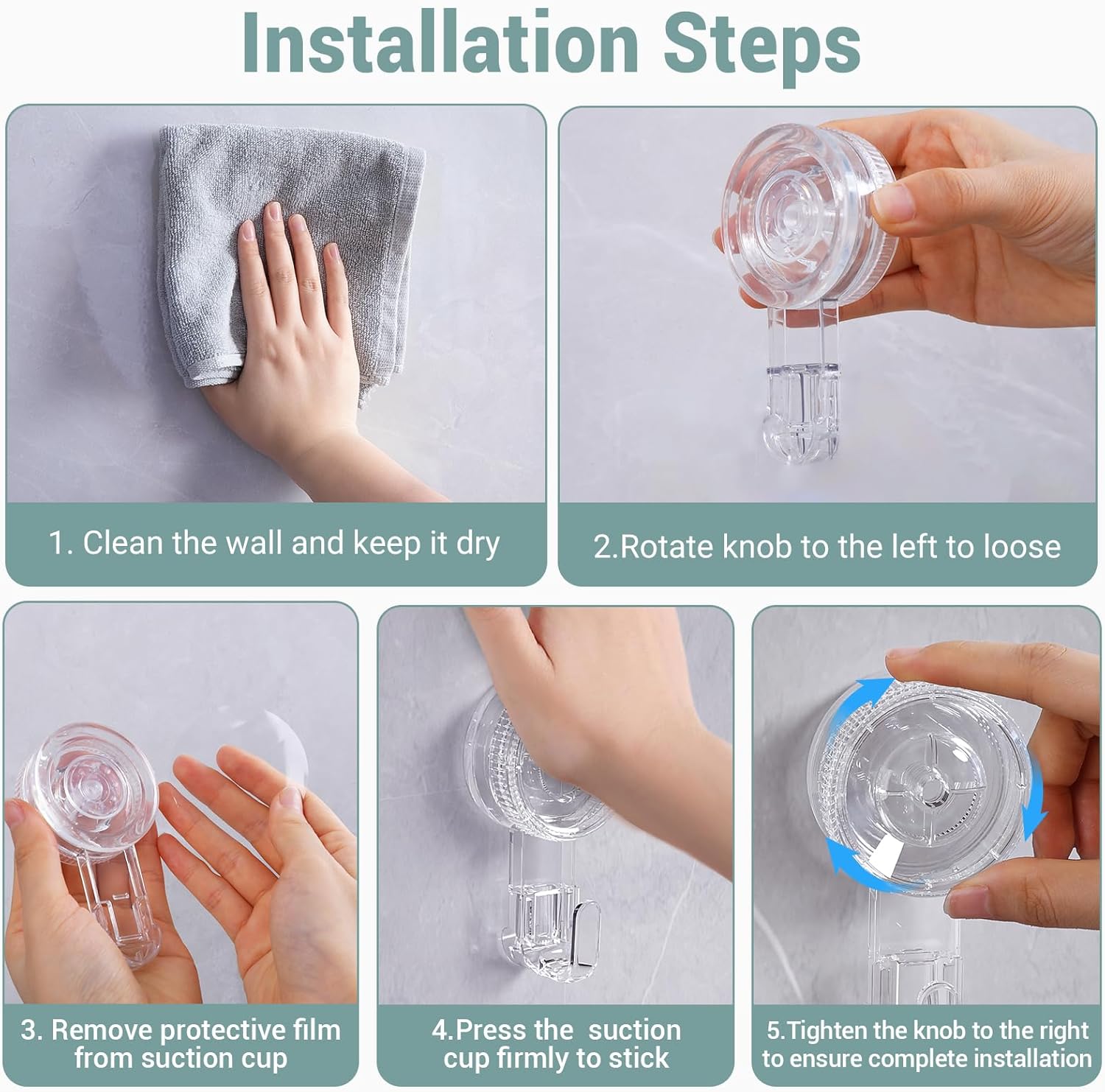 Installation Steps

1. Clean the wall and keep it dry

2.Rotate knob to the left to loose

3. Remove protective film from suction cup

4.Press the suction cup firmly to stick

5.Tighten the knob to the right to ensure complete installation