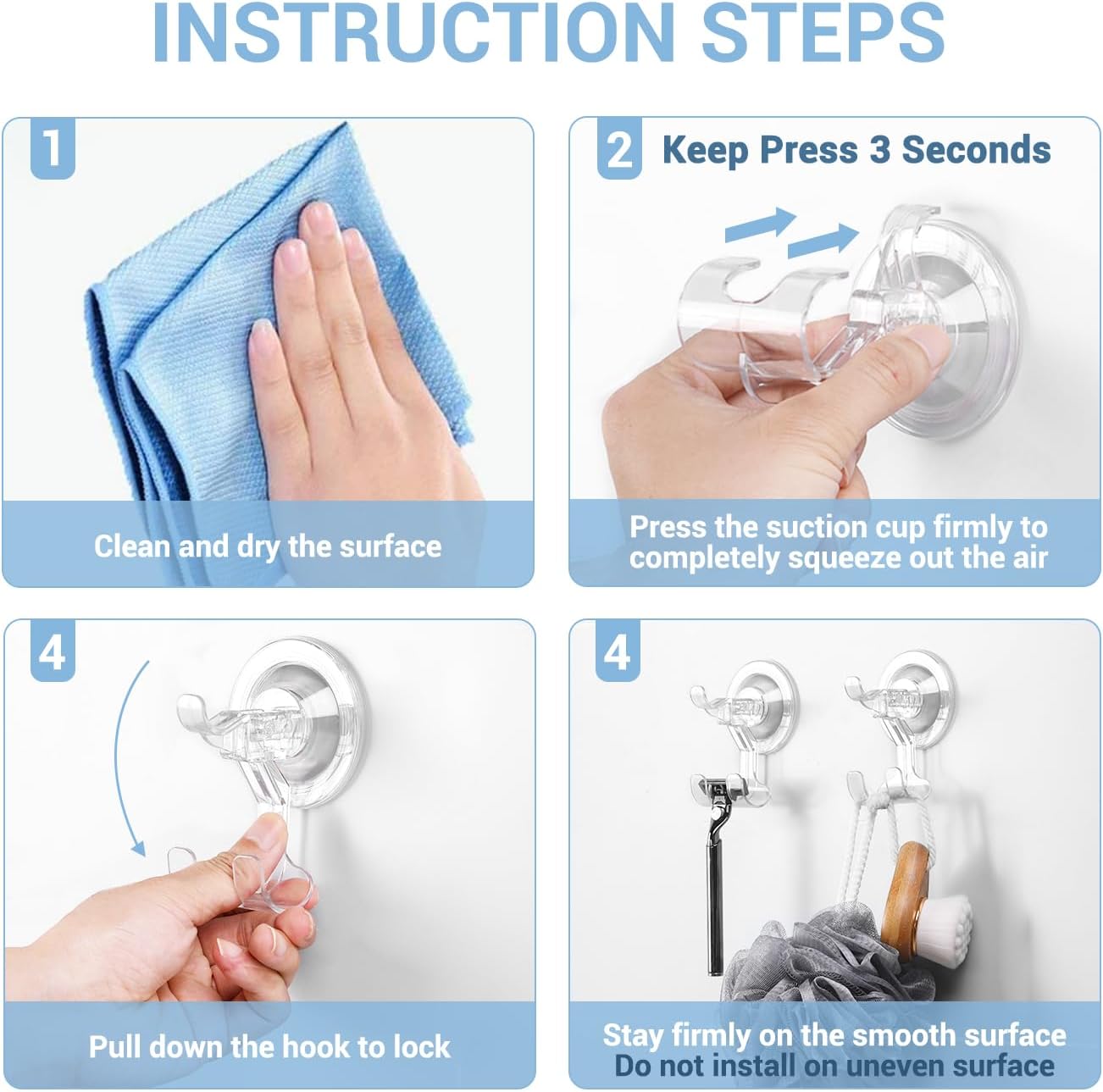 INSTRUCTION STEPS

1

Clean and dry the surface

2 Keep Press 3 Seconds

Press the suction cup firmly to completely squeeze out the air

4

Pull down the hook to lock

4

Stay firmly on the smooth surface
Do not install on uneven surface