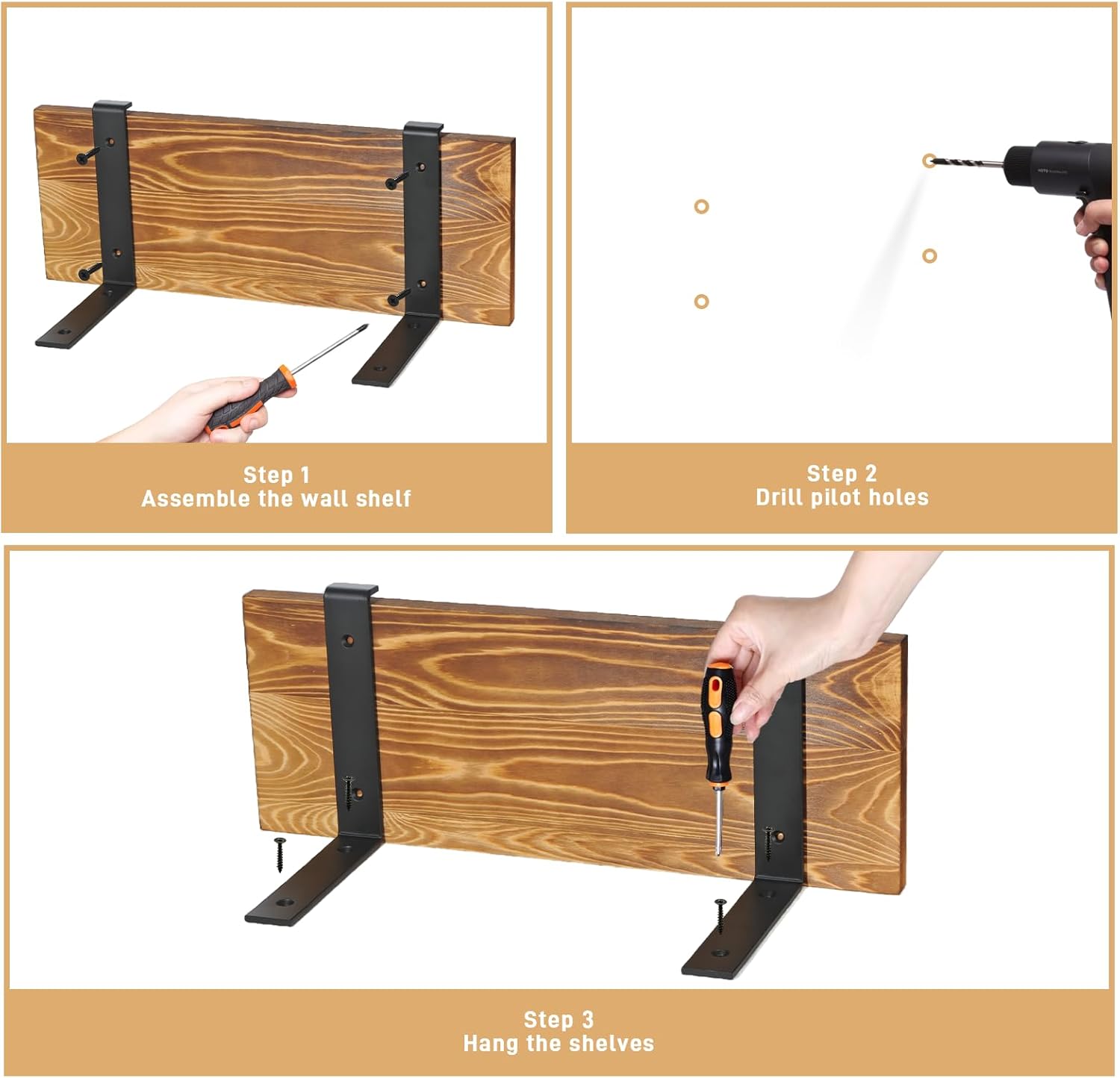 Step 1
Assemble the wall shelf

Step 2
Drill pilot holes

Step 3
Hang the shelves