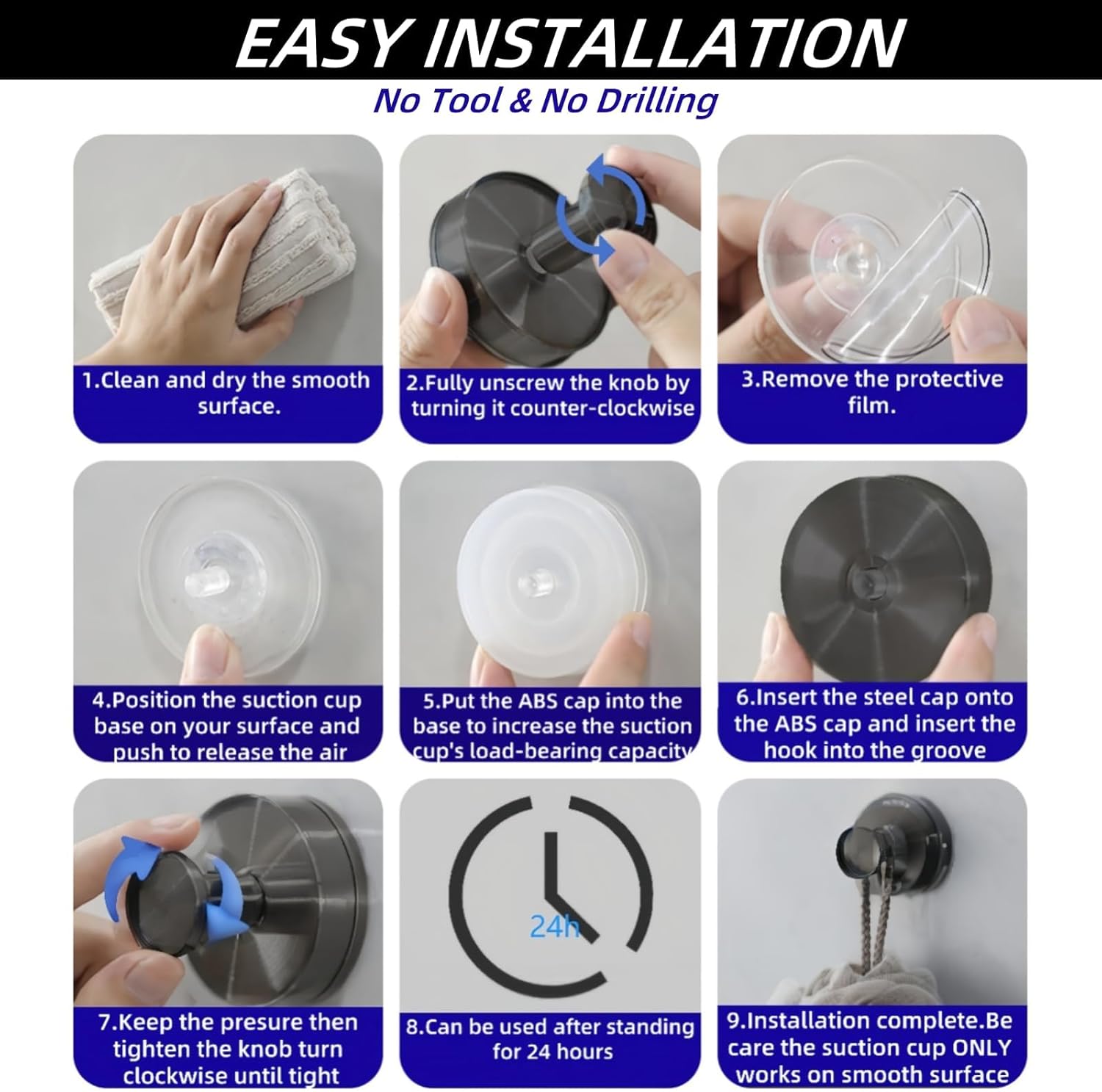 EASY INSTALLATION
No Tool & No Drilling

1.Clean and dry the smooth surface.

2.Fully unscrew the knob by turning it counter-clockwise

3.Remove the protective film.

4.Position the suction cup base on your surface and push to release the air

5.Put the ABS cap into the base to increase the suction cup's load-bearing capacity

6.Insert the steel cap onto the ABS cap and insert the hook into the groove

7.Keep the presure then tighten the knob turn clockwise until tight

24h

8.Can be used after standing for 24 hours

9.Installation complete.Be care the suction cup ONLY works on smooth surface