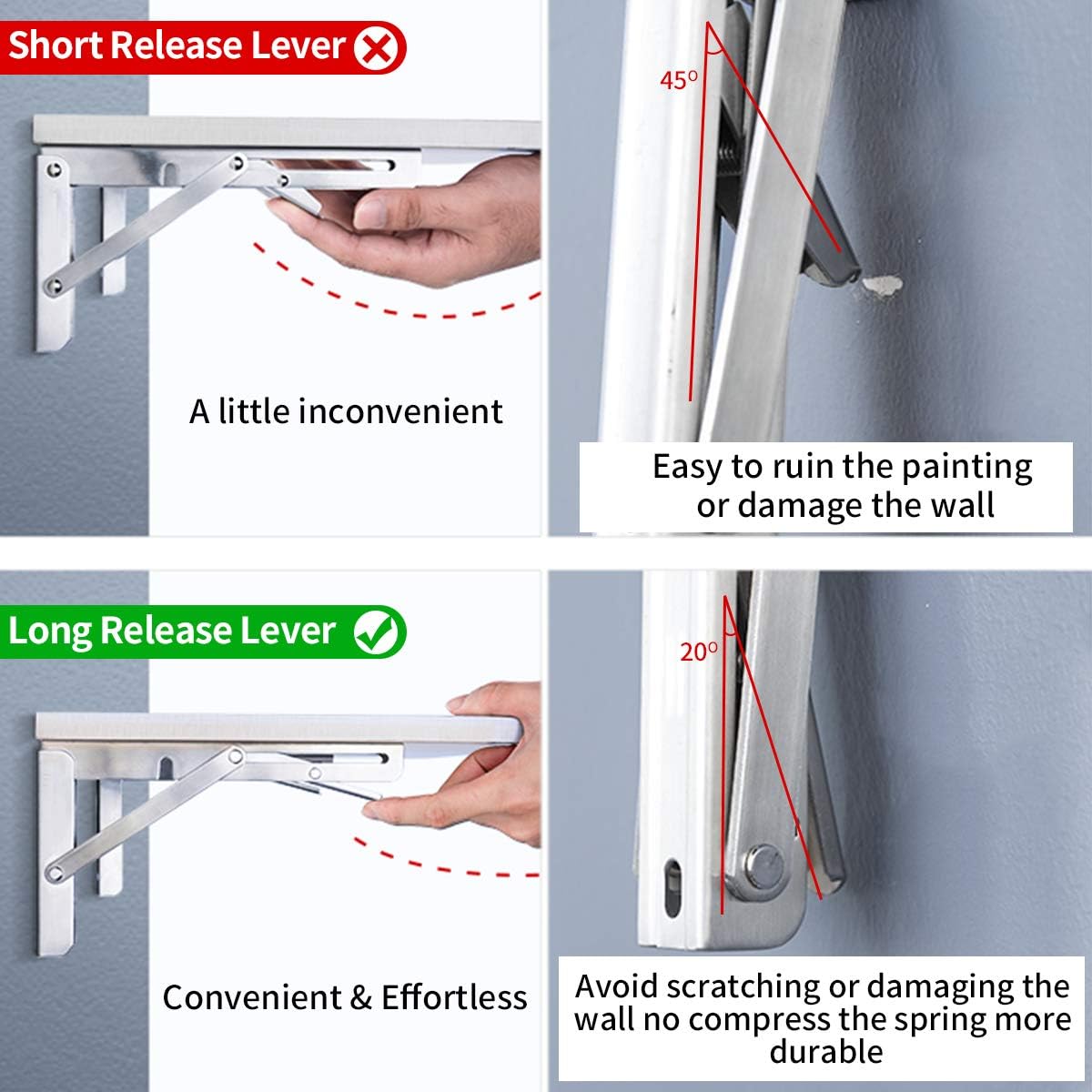 Short Release Lever

A little inconvenient

45°

Easy to ruin the painting or damage the wall

Long Release Lever

Convenient & Effortless

20°

Avoid scratching or damaging the wall no compress the spring more durable