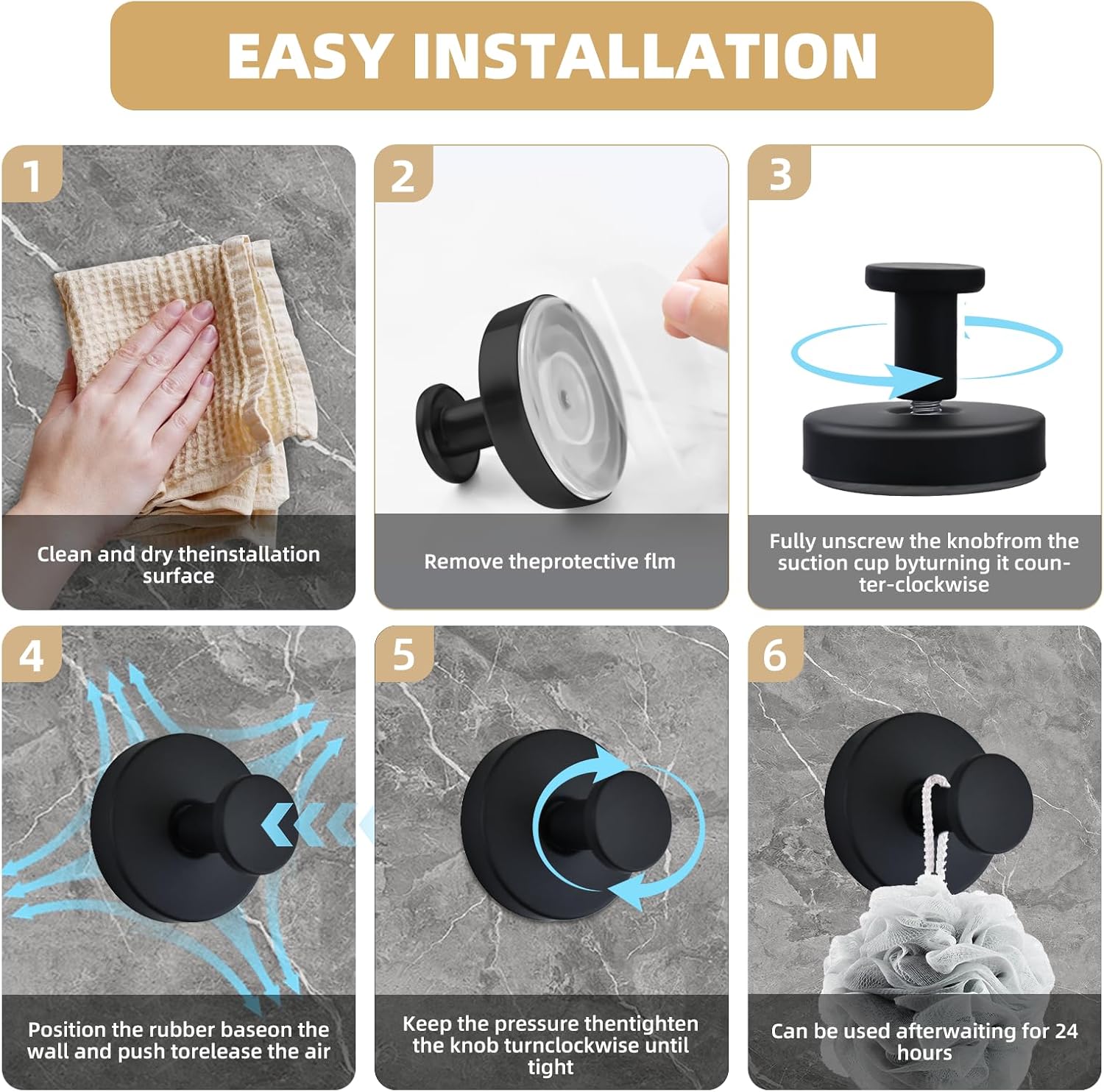 EASY INSTALLATION

1

Clean and dry theinstallation surface

2

Remove theprotective flm

3

Fully unscrew the knobfrom the suction cup byturning it counter-clockwise

4

Position the rubber baseon the wall and push torelease the air

5

Keep the pressure thentighten the knob turnclockwise until tight

6

Can be used afterwaiting for 24 hours