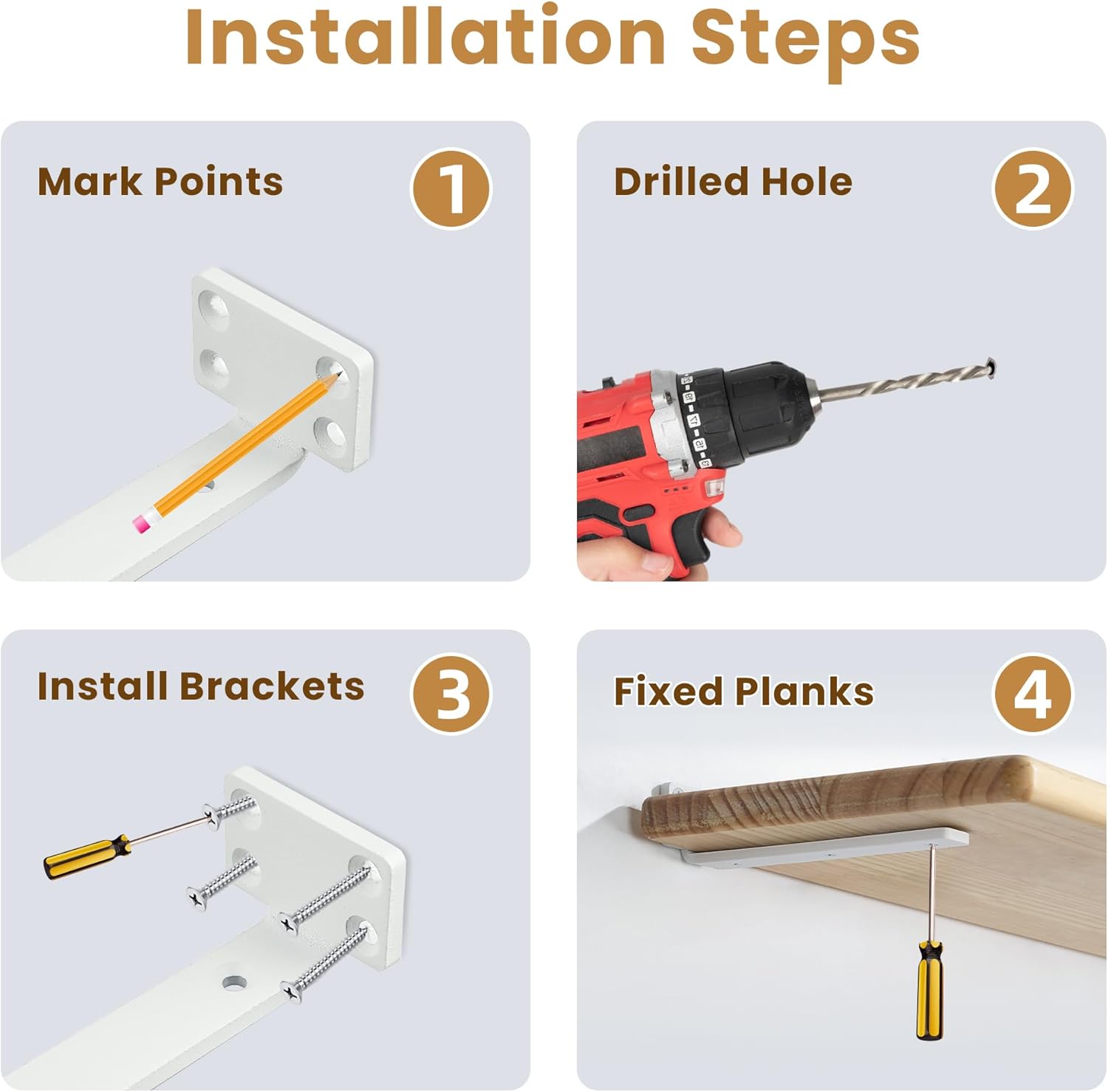 Installation Steps

Mark Points

1

Drilled Hole

2

Install Brackets

3

Fixed Planks

4