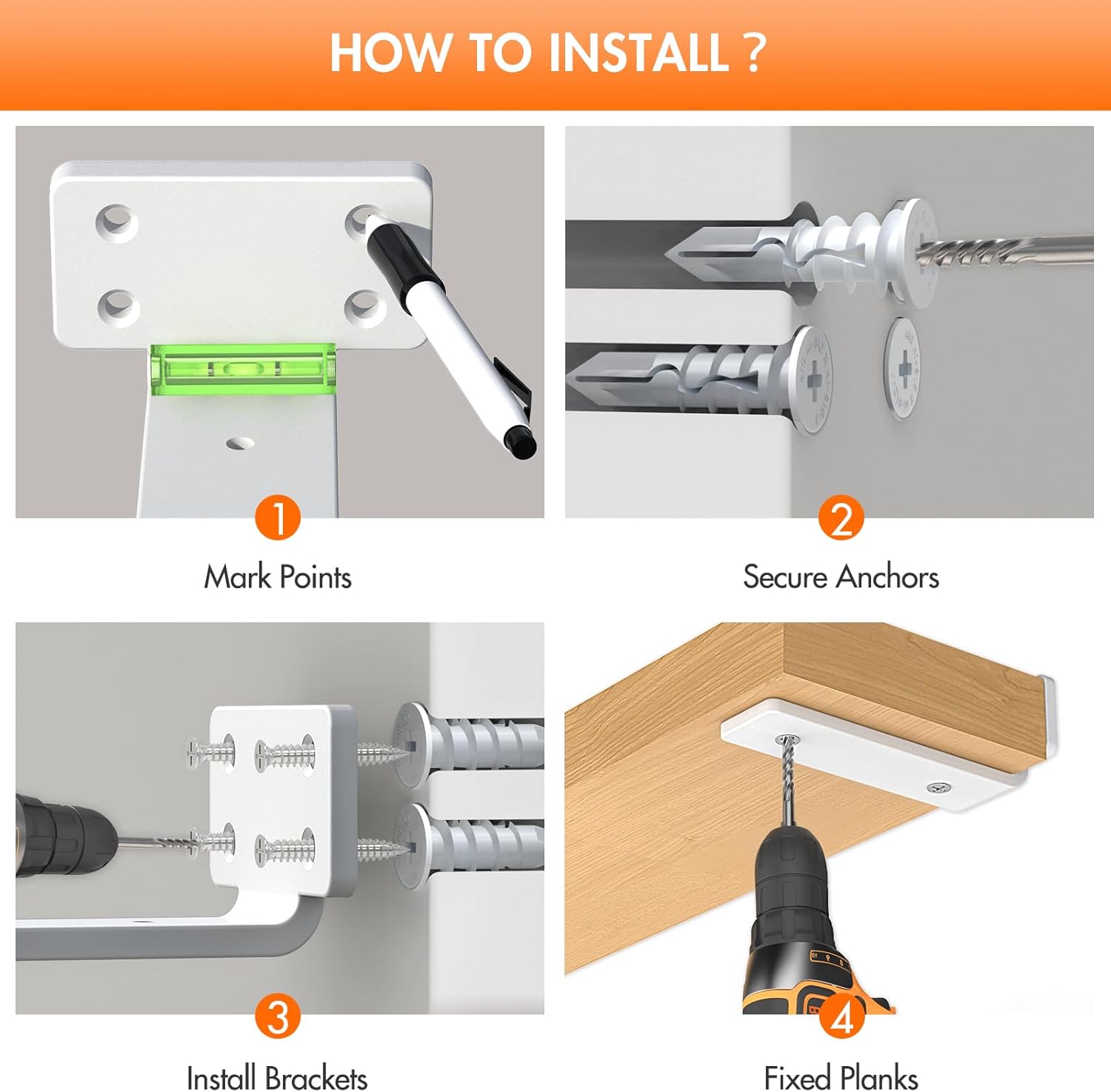 HOW TO INSTALL ?

1

Mark Points

2

Secure Anchors

3

Install Brackets

4

Fixed Planks