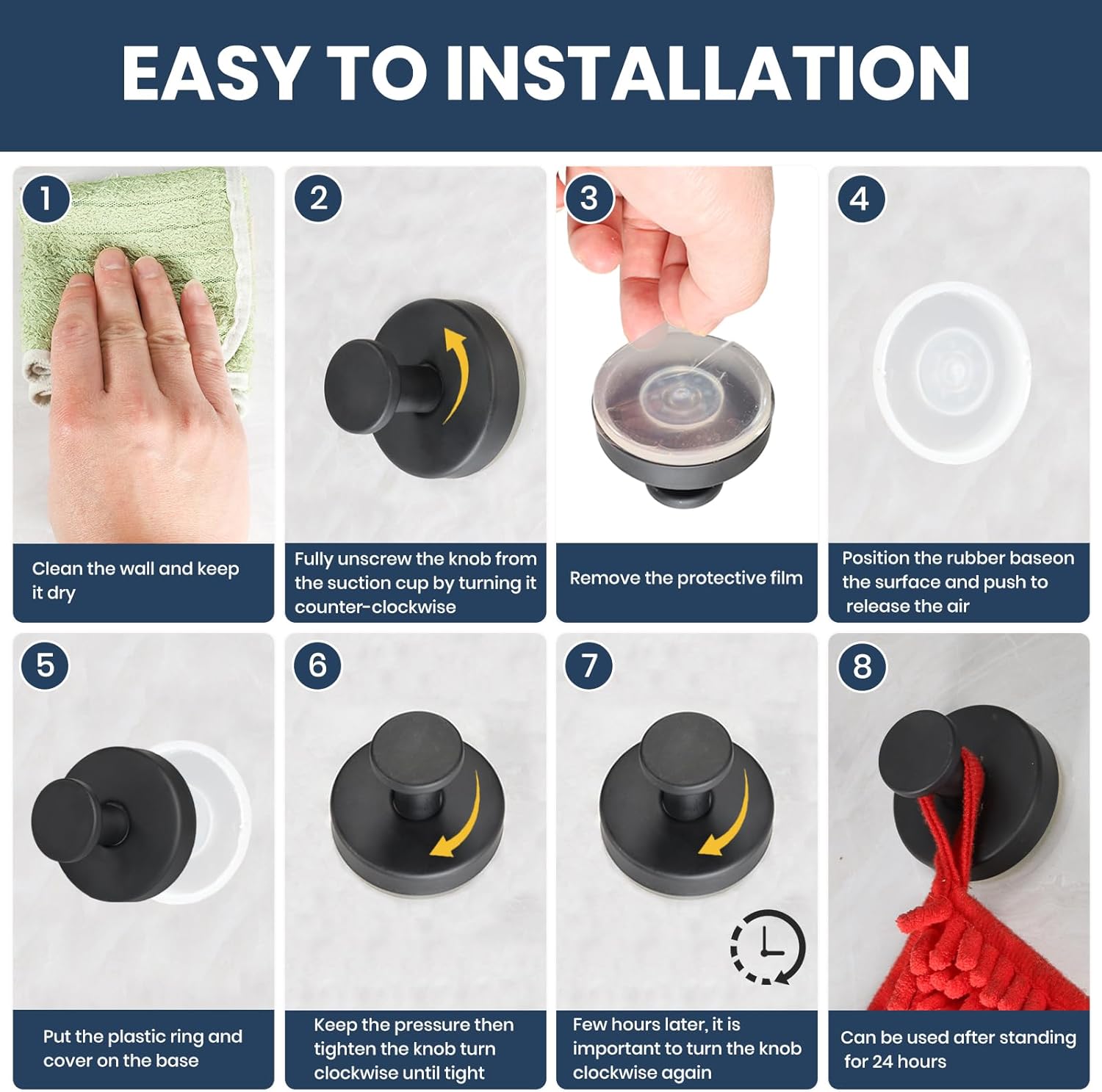 EASY TO INSTALLATION

1

Clean the wall and keep it dry

2

Fully unscrew the knob from the suction cup by turning it counter-clockwise

3

Remove the protective film

4

Position the rubber baseon the surface and push to release the air

5

Put the plastic ring and cover on the base

6

Keep the pressure then tighten the knob turn clockwise until tight

7

Few hours later, it is important to turn the knob clockwise again

8

Can be used after standing for 24 hours