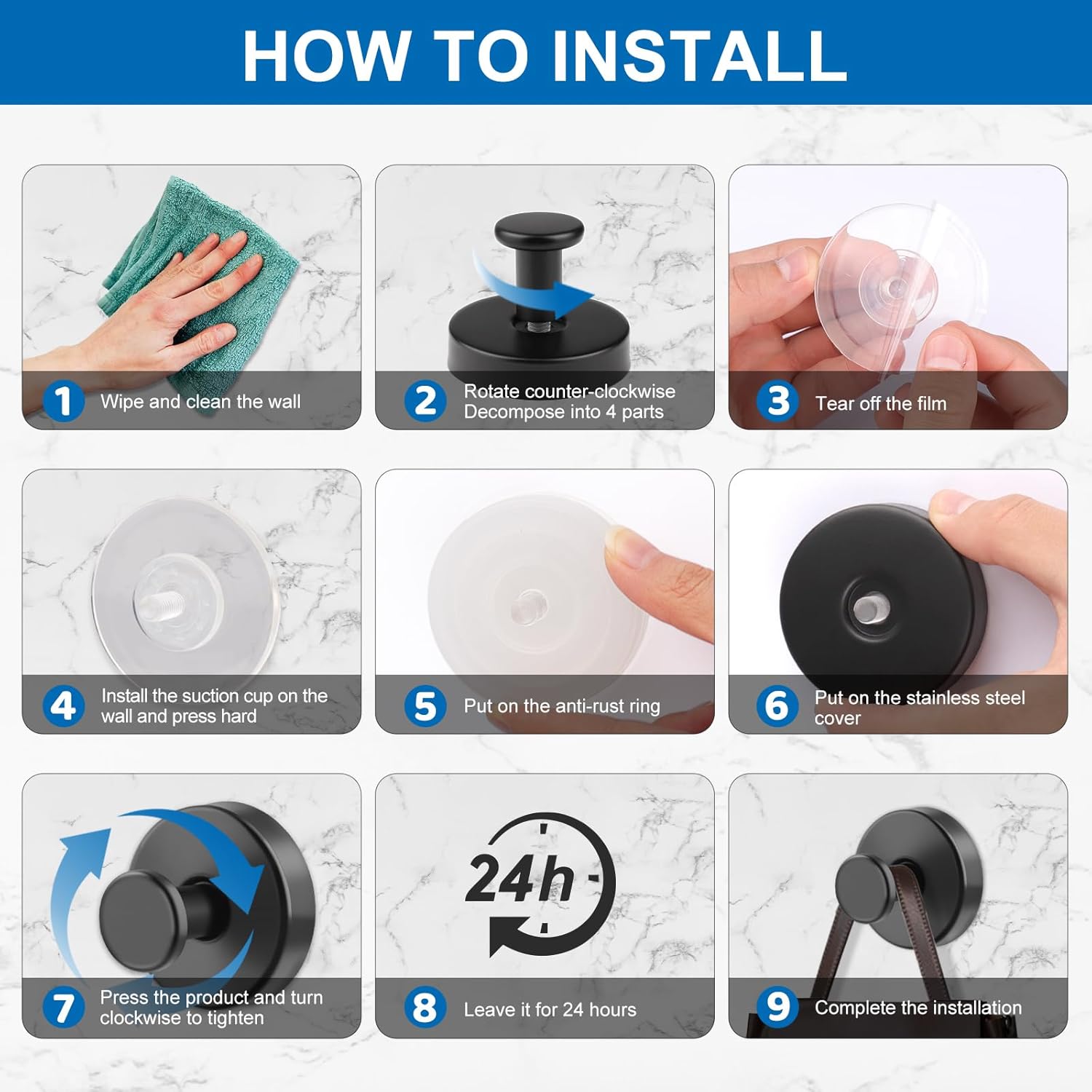 HOW TO INSTALL

1 Wipe and clean the wall

2 Rotate counter-clockwise Decompose into 4 parts

3 Tear off the film

4 Install the suction cup on the wall and press hard

5 Put on the anti-rust ring

6 Put on the stainless steel cover

7 Press the product and turn clockwise to tighten

24h

8 Leave it for 24 hours

9 Complete the installation