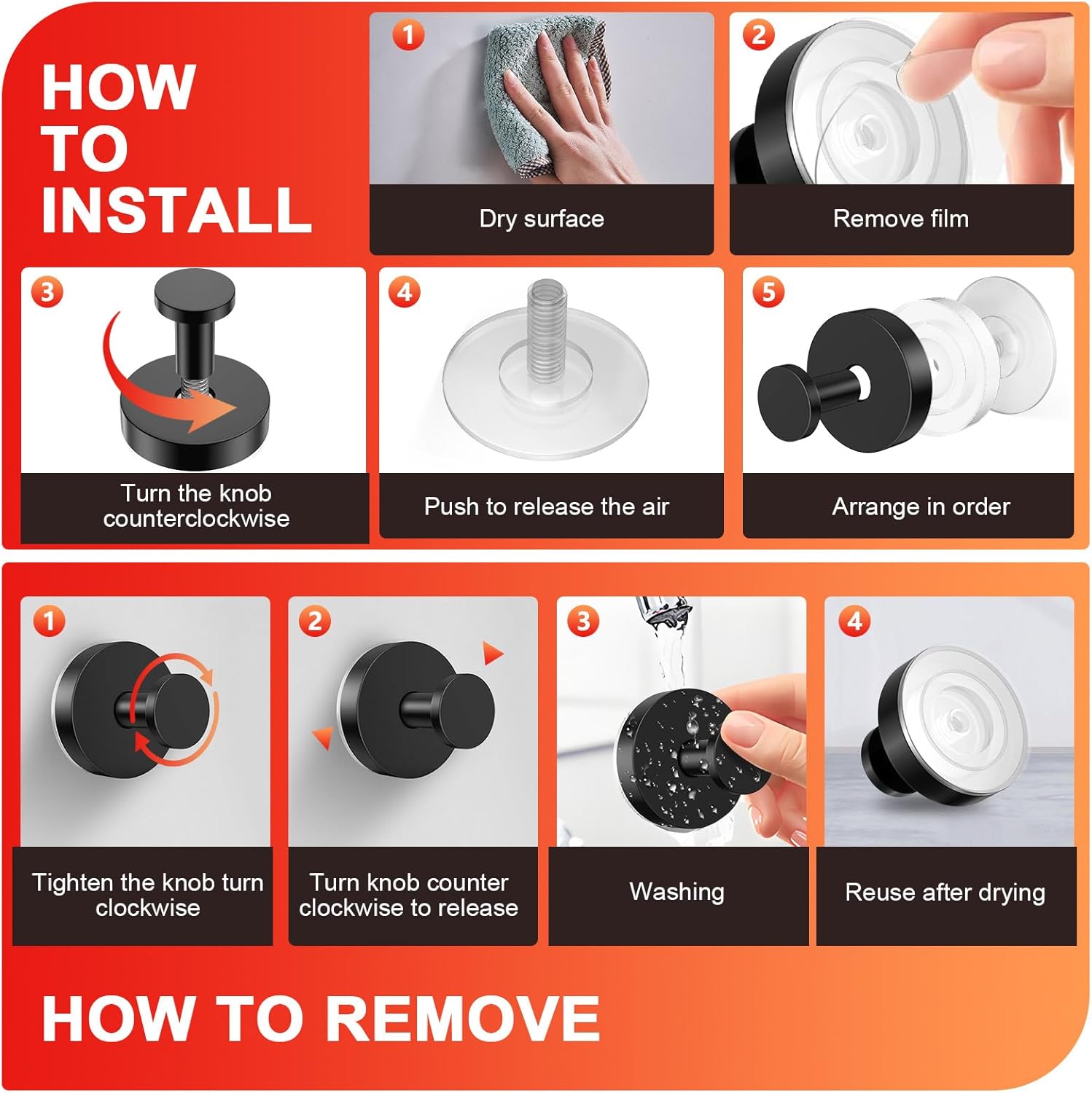 HOW TO INSTALL

1
Dry surface

2
Remove film

3
Turn the knob counterclockwise

4
Push to release the air

5
Arrange in order

1
Tighten the knob turn clockwise

2
Turn knob counter clockwise to release

3
Washing

4
Reuse after drying

HOW TO REMOVE