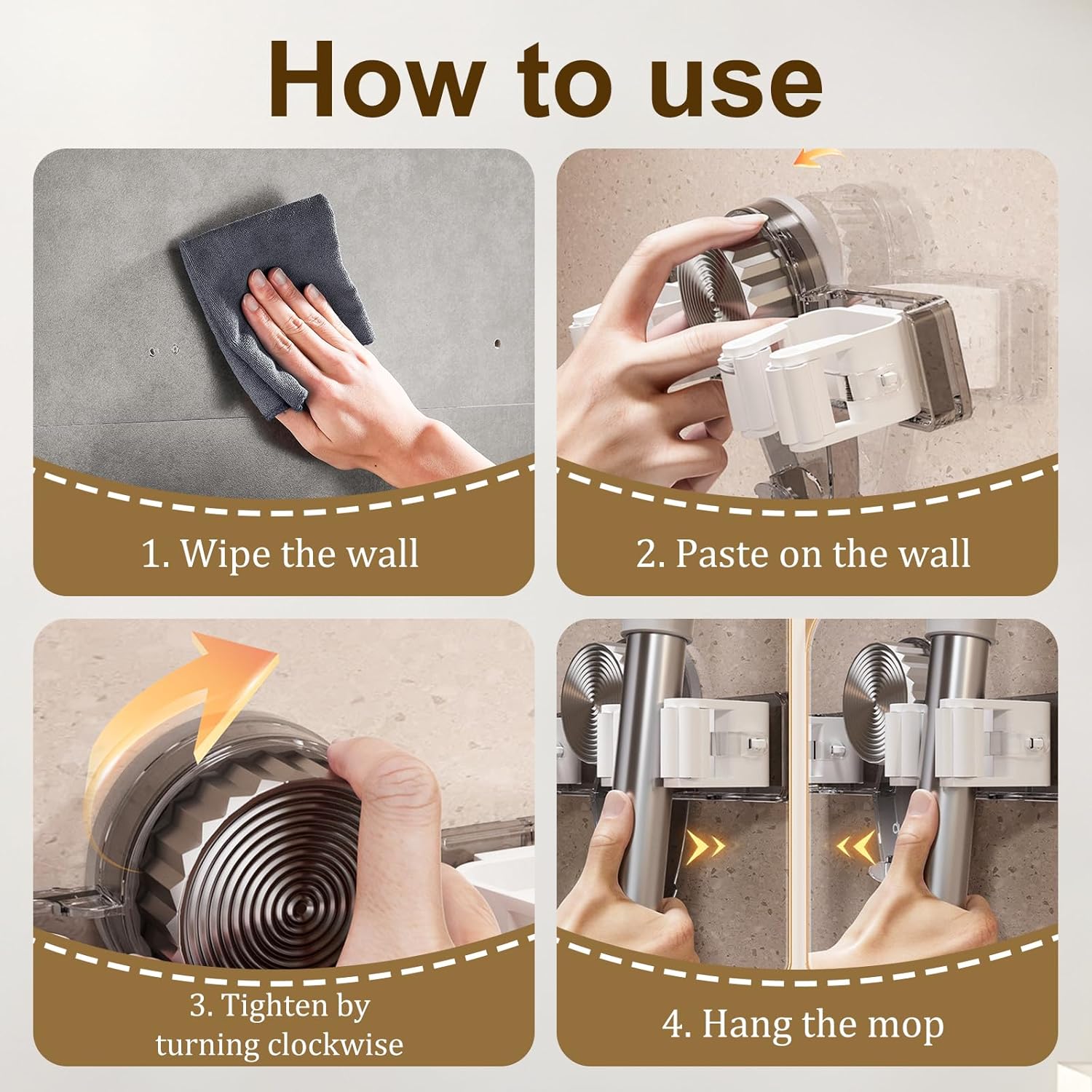 How to use

1. Wipe the wall

2. Paste on the wall

3. Tighten by turning clockwise

4. Hang the mop