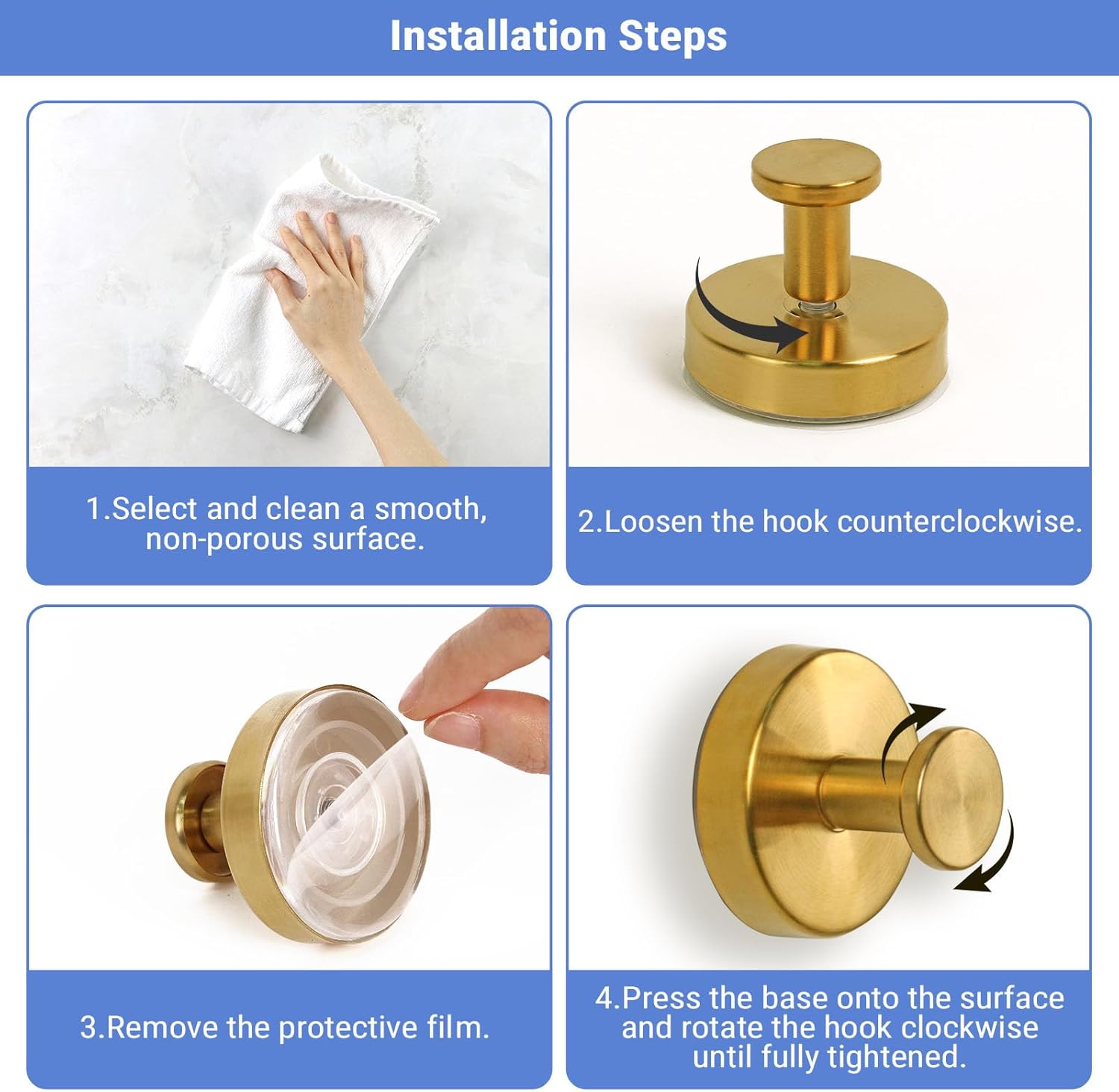 Installation Steps

1.Select and clean a smooth, non-porous surface.

2.Loosen the hook counterclockwise.

3.Remove the protective film.

4.Press the base onto the surface and rotate the hook clockwise until fully tightened.