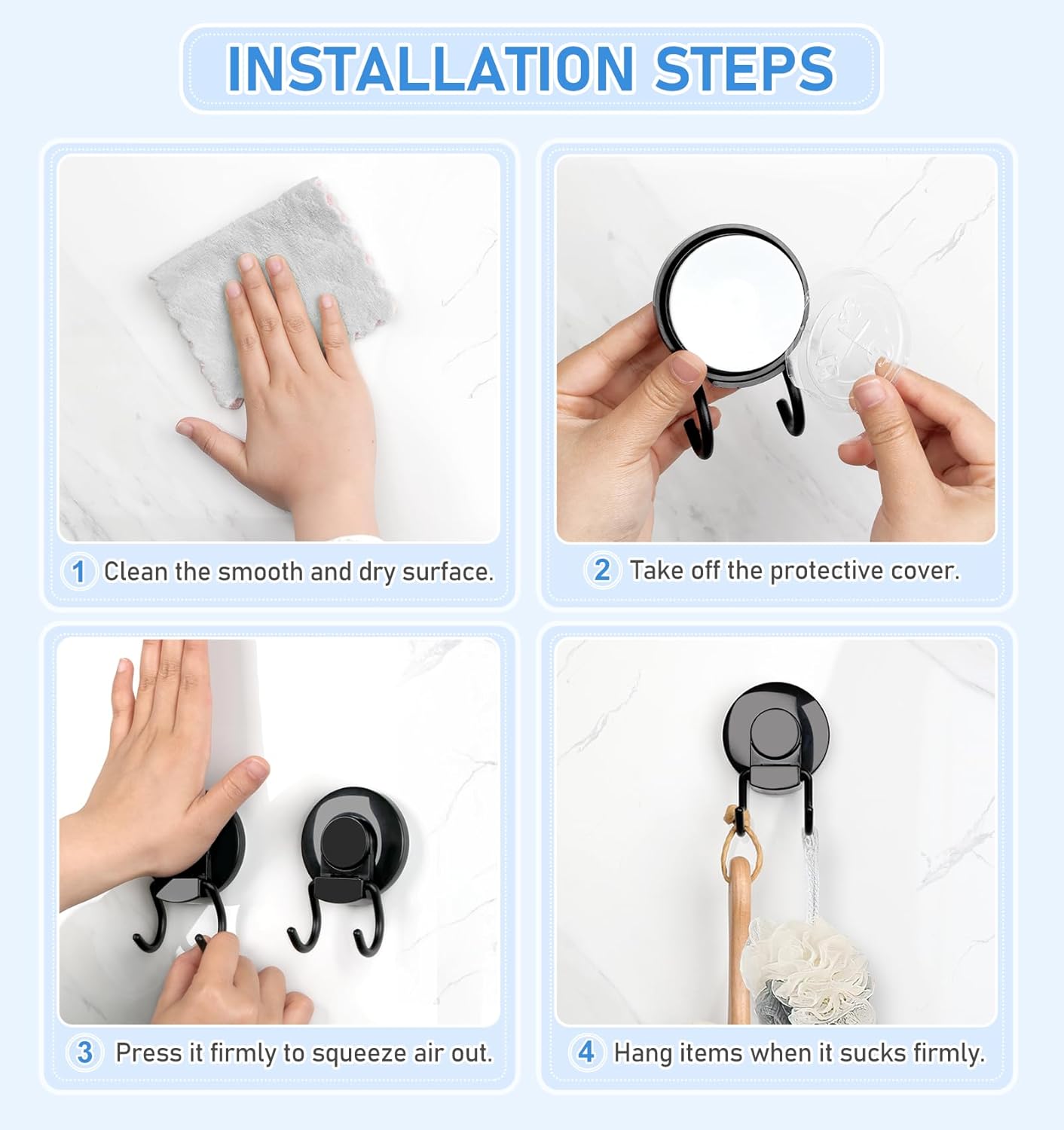 INSTALLATION STEPS

1 Clean the smooth and dry surface.

2 Take off the protective cover.

3 Press it firmly to squeeze air out.

4 Hang items when it sucks firmly.