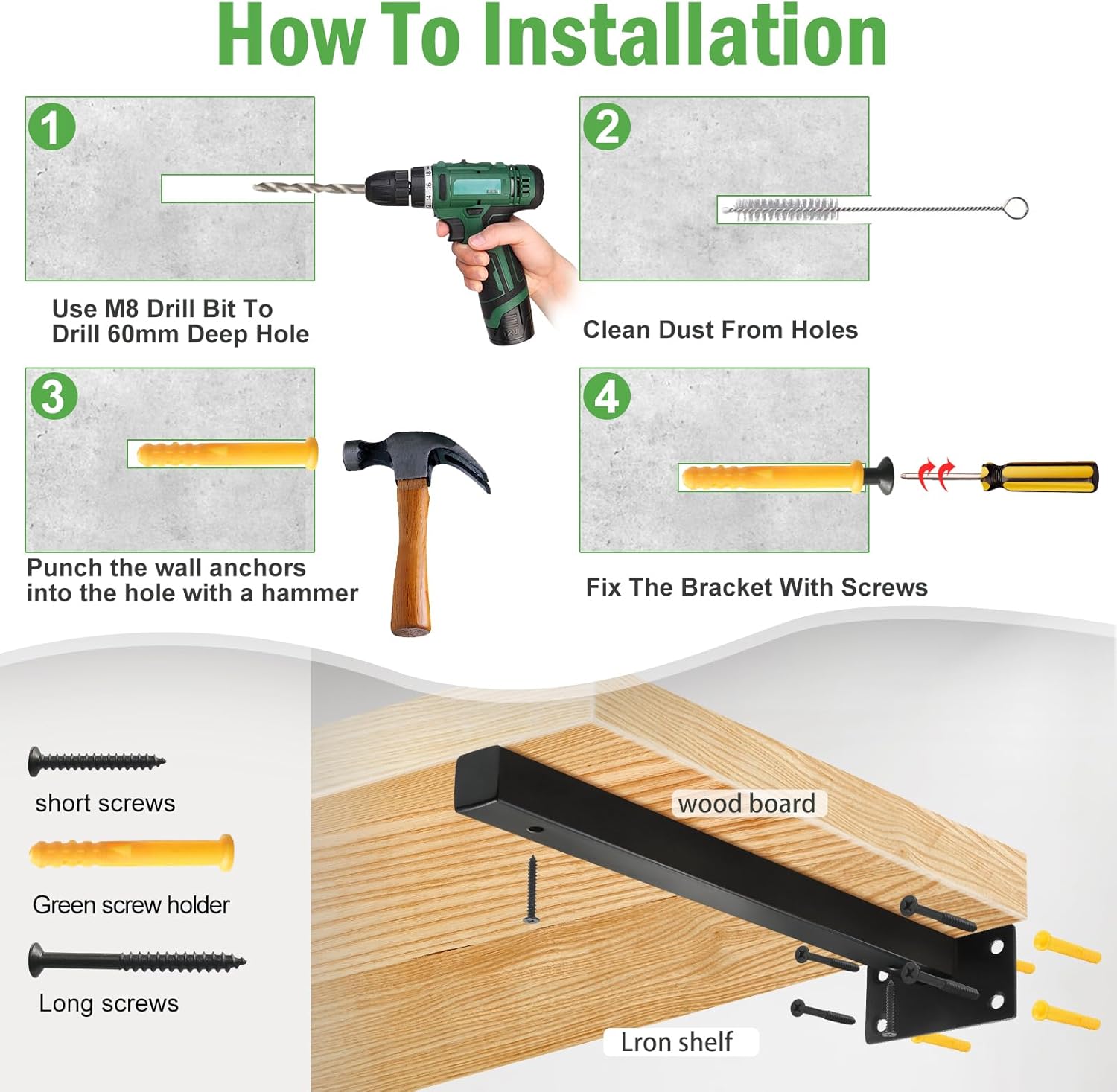 How To Installation

1

Use M8 Drill Bit To Drill 60mm Deep Hole

2

Clean Dust From Holes

3

Punch the wall anchors into the hole with a hammer

4

Fix The Bracket With Screws

short screws

Green screw holder

Long screws

wood board

Lron shelf