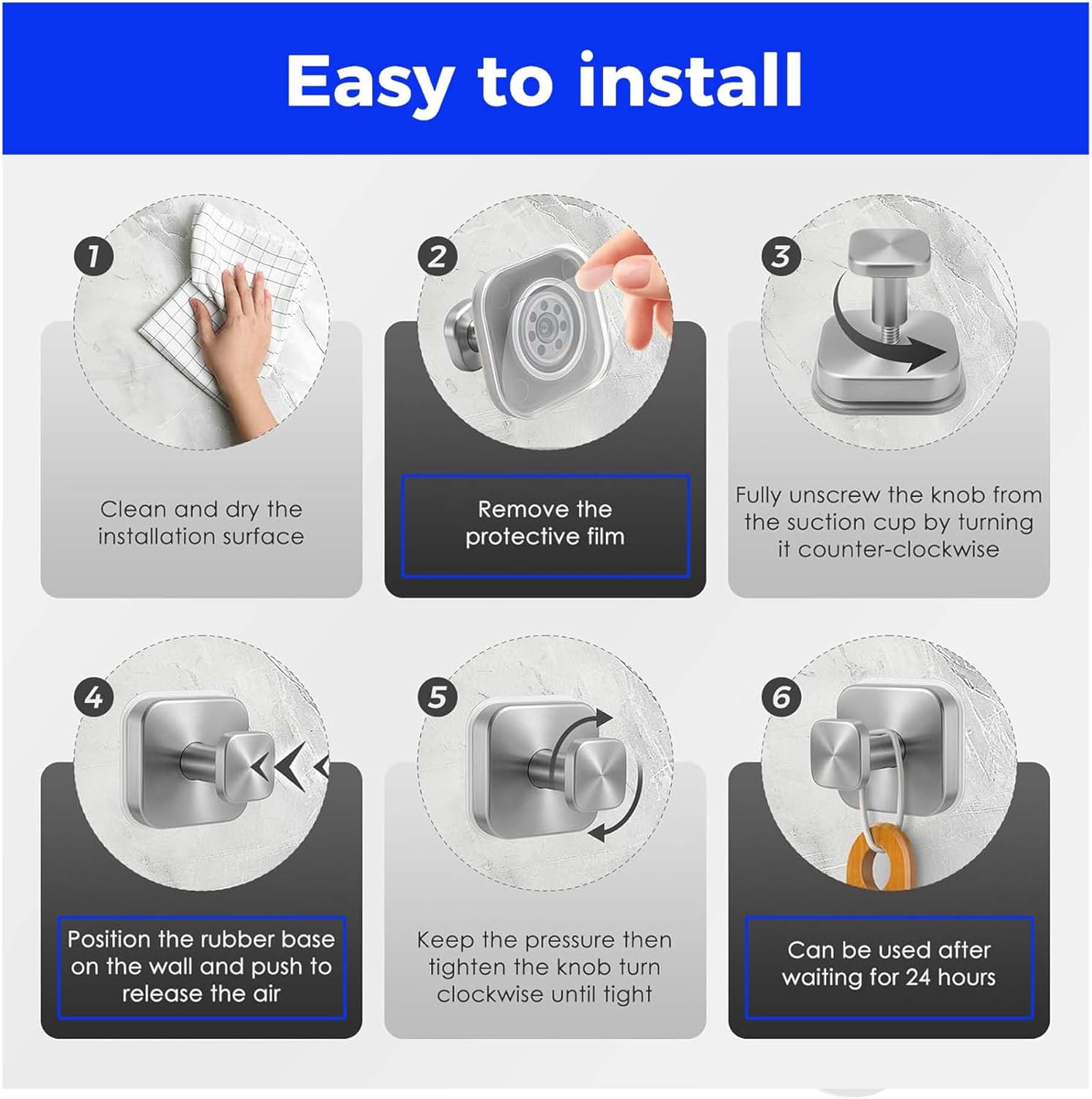 Easy to install

1

Clean and dry the installation surface

2

Remove the protective film

3

Fully unscrew the knob from the suction cup by turning it counter-clockwise

4

Position the rubber base on the wall and push to release the air

5

Keep the pressure then tighten the knob turn clockwise until tight

6

Can be used after waiting for 24 hours