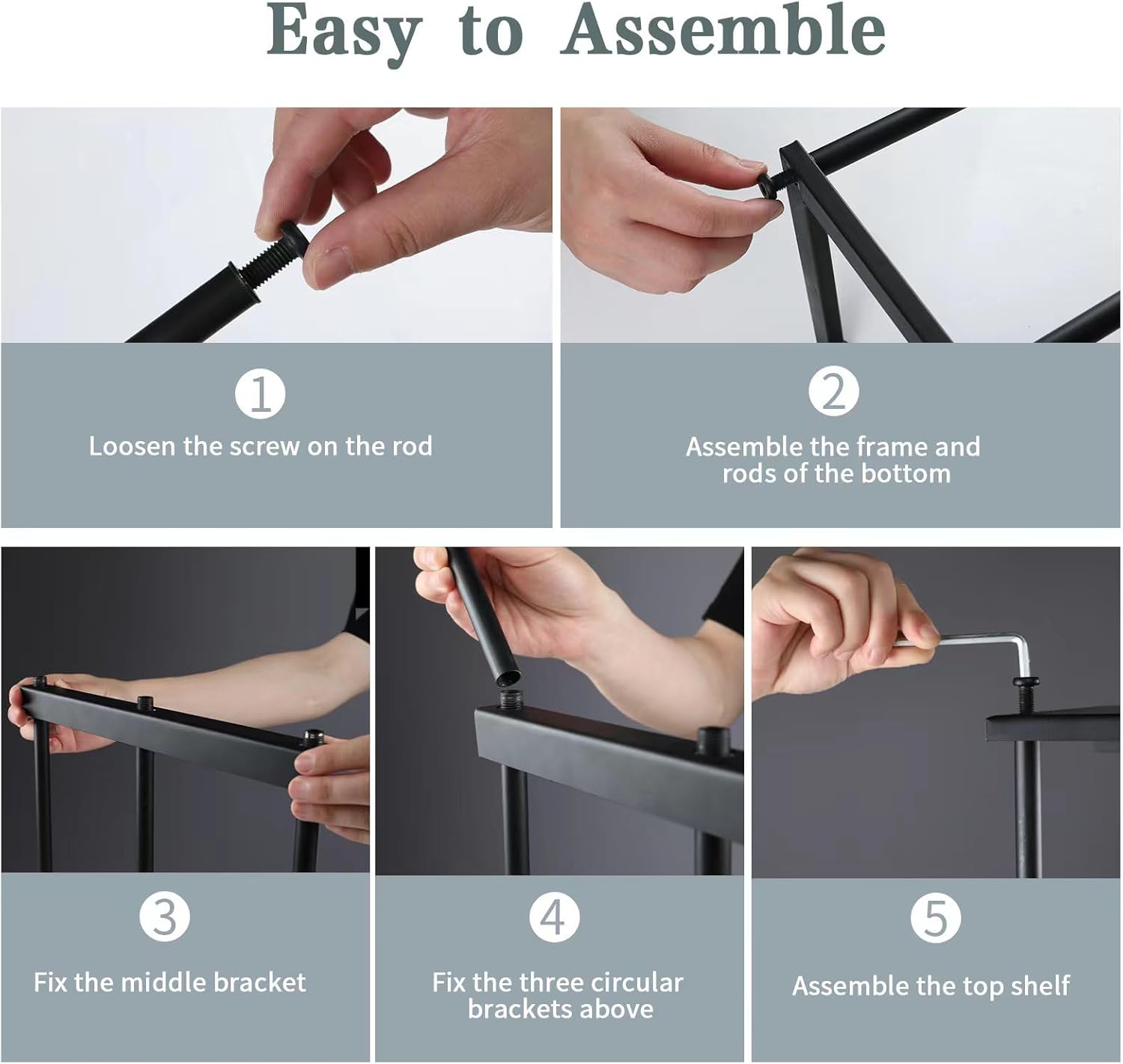 Easy to Assemble

1
Loosen the screw on the rod

2
Assemble the frame and rods of the bottom

3
Fix the middle bracket

4
Fix the three circular brackets above

5
Assemble the top shelf