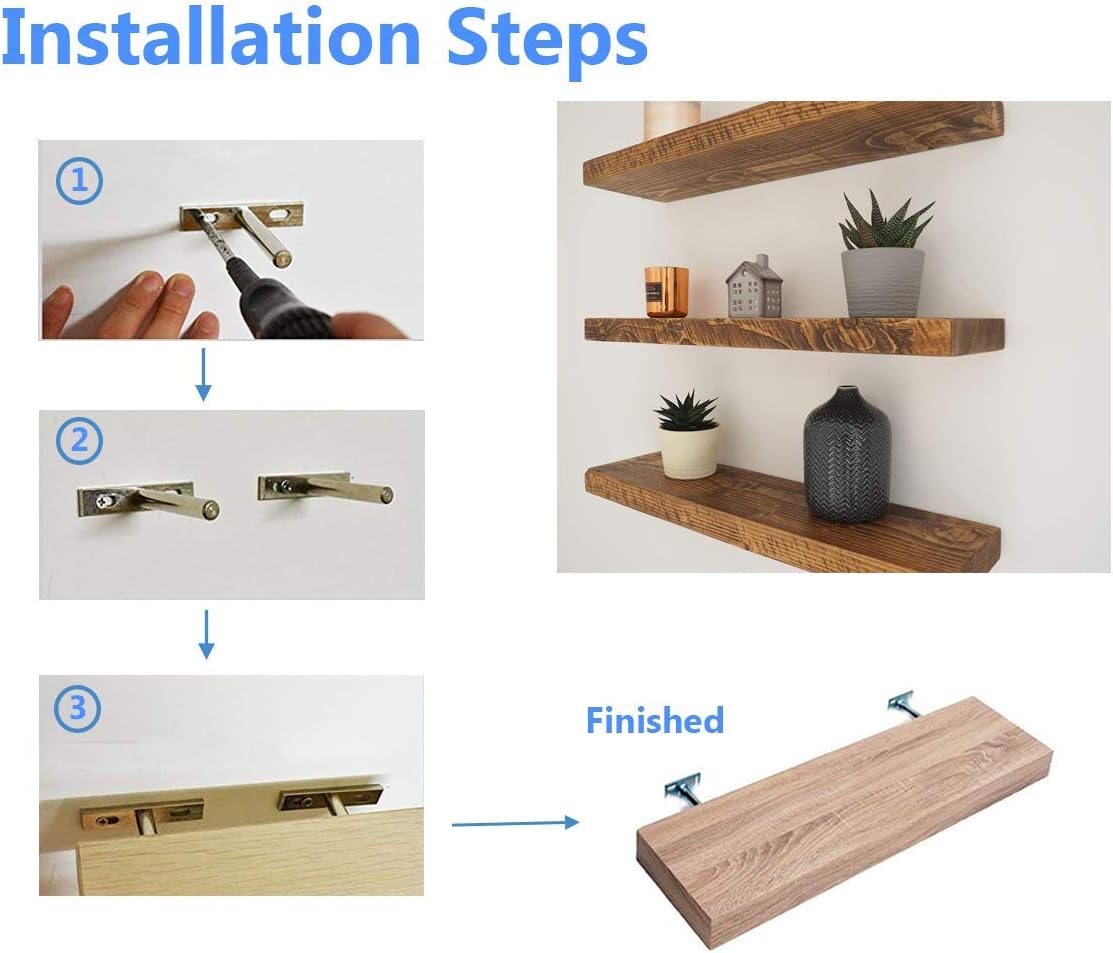 Installation Steps

①

②

③

Finished