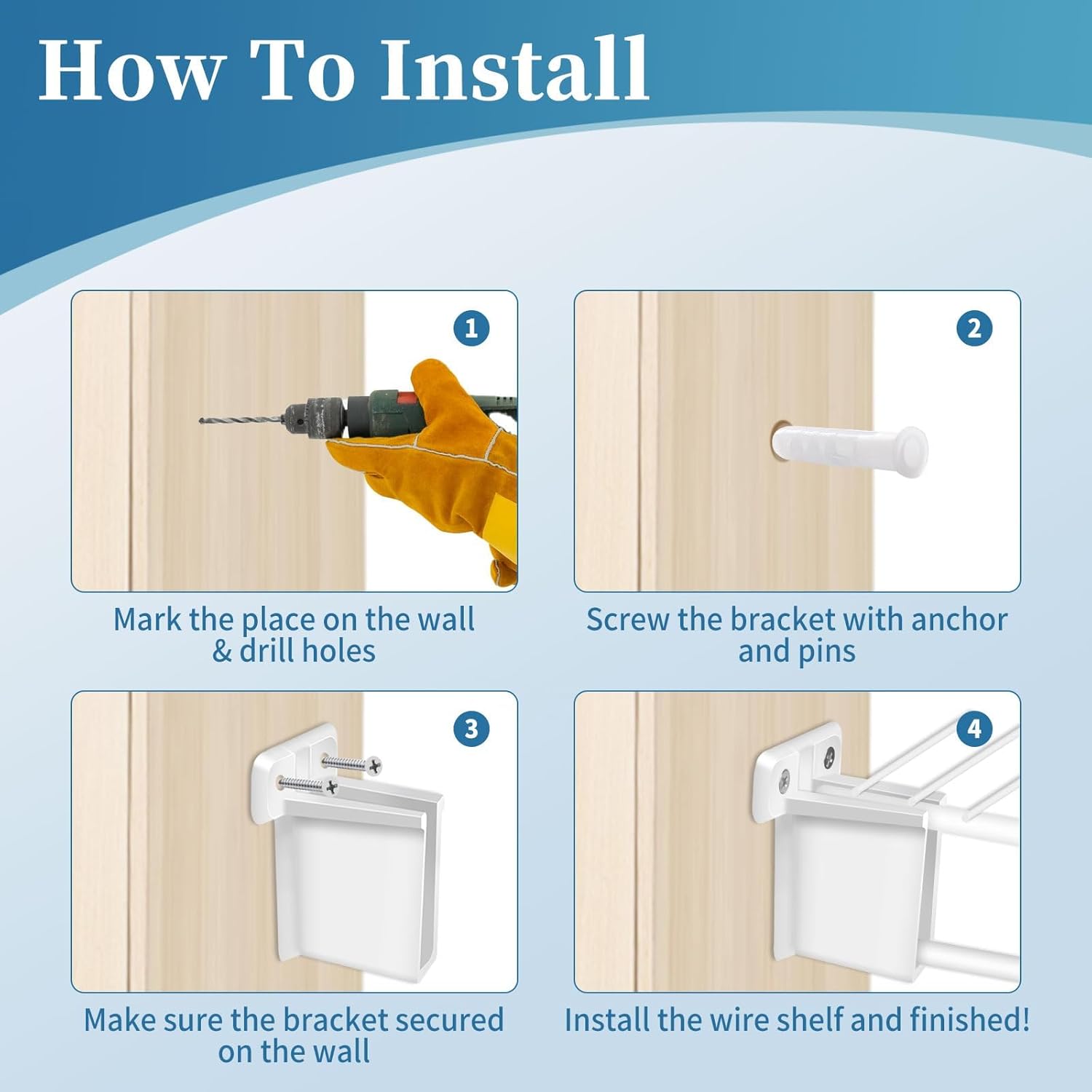 How To Install

1

Mark the place on the wall & drill holes

2

Screw the bracket with anchor and pins

3

Make sure the bracket secured on the wall

4

Install the wire shelf and finished!