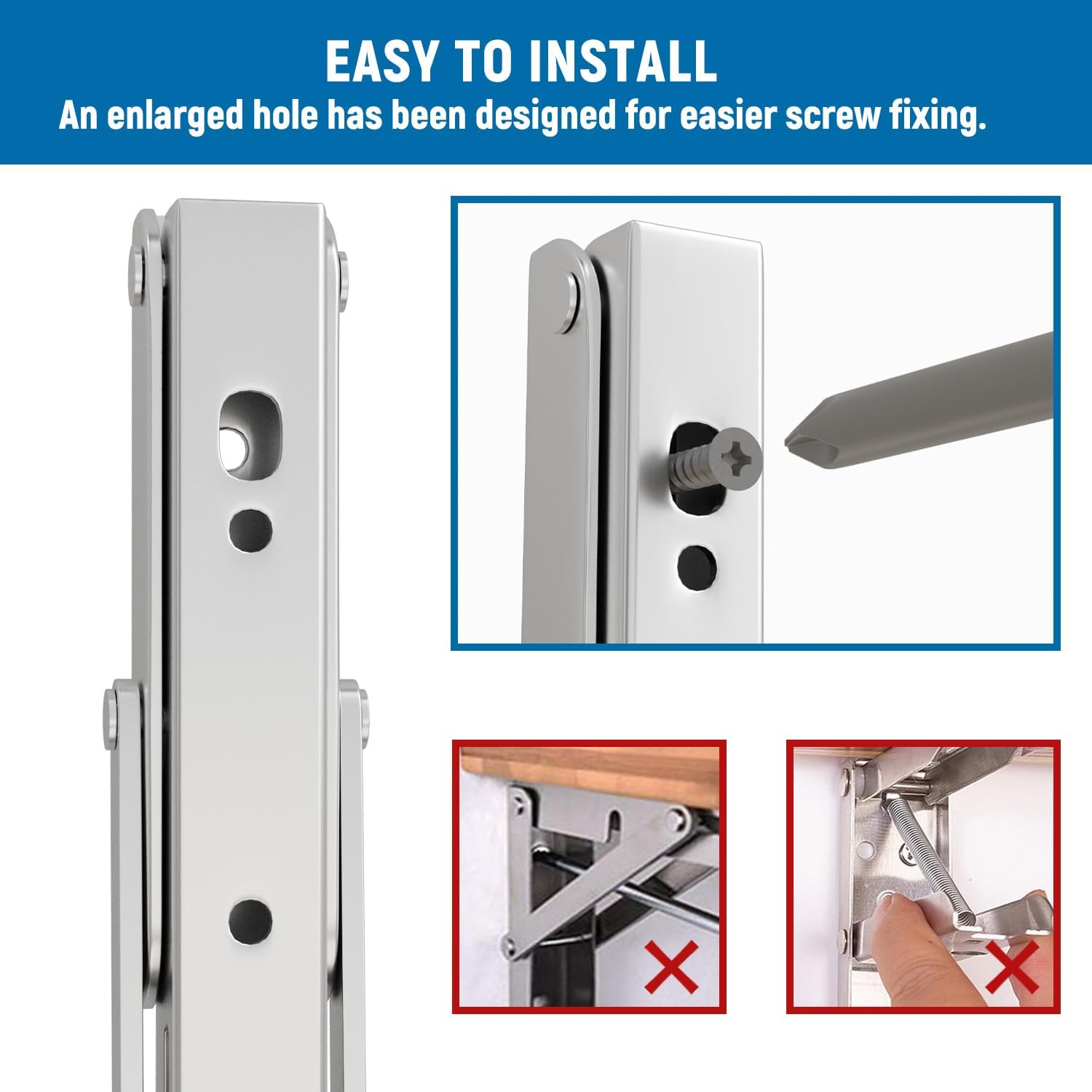 EASY TO INSTALL
An enlarged hole has been designed for easier screw fixing.