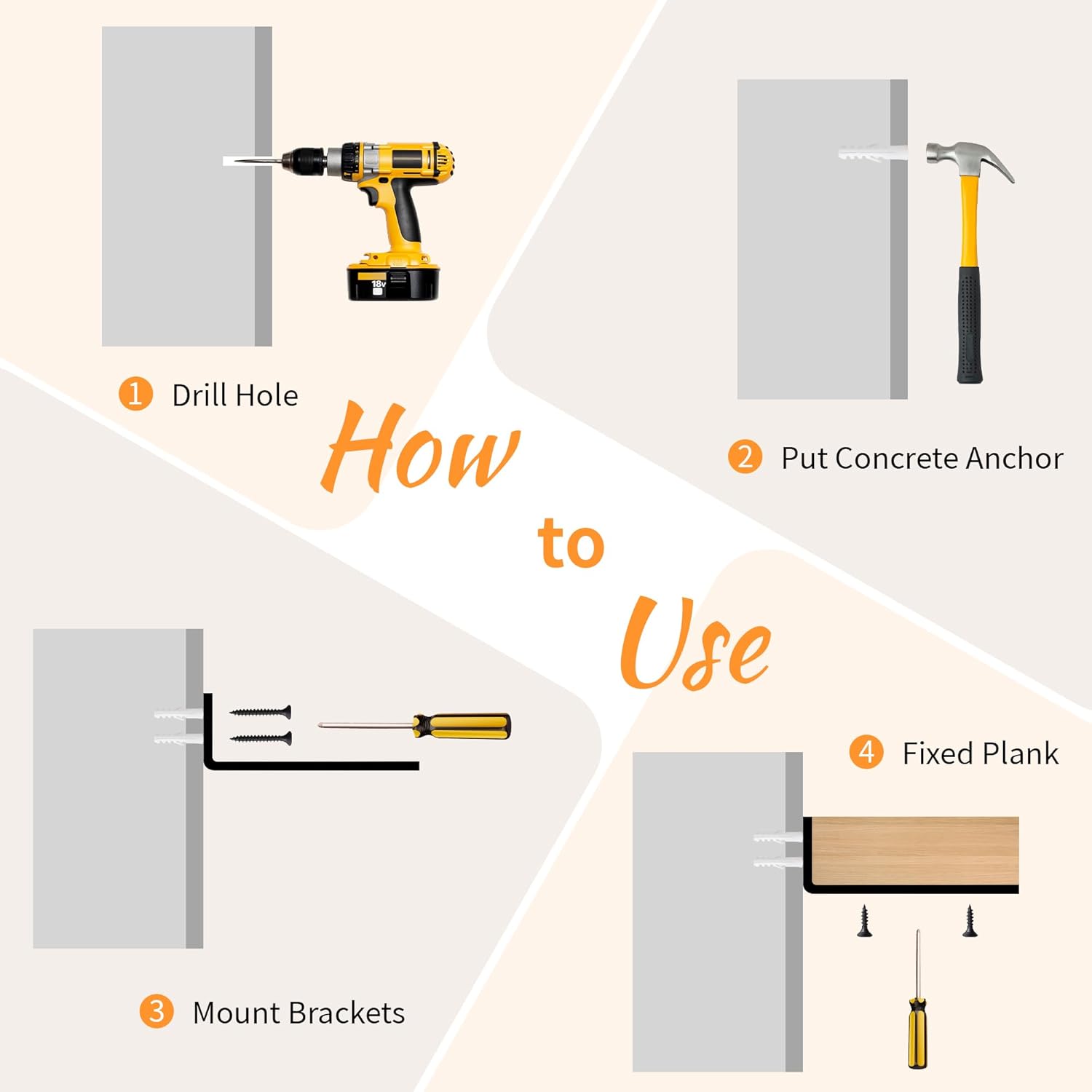 18v

1 Drill Hole

How to Use

2 Put Concrete Anchor

3 Mount Brackets

4 Fixed Plank