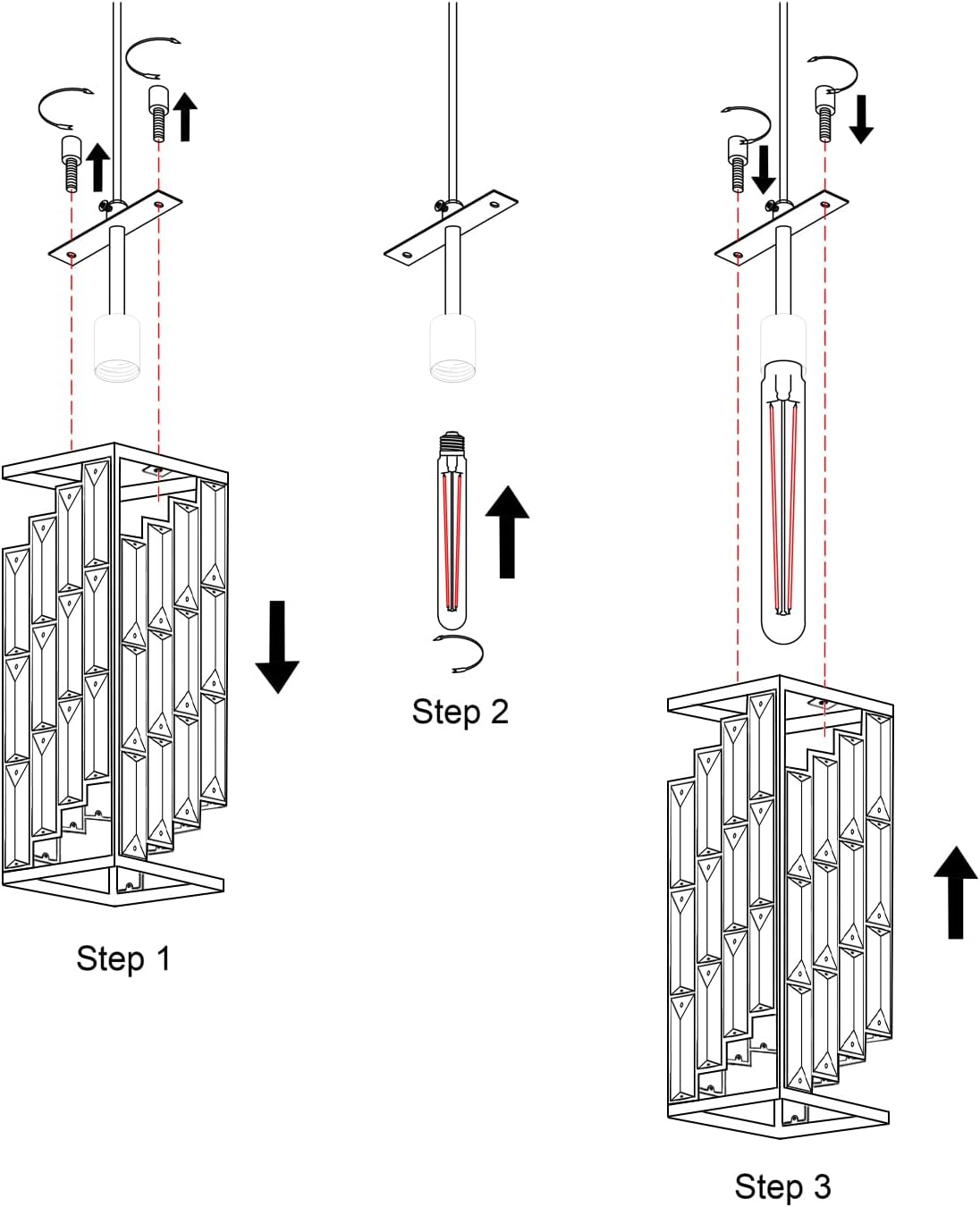 Step 1

Step 2

Step 3