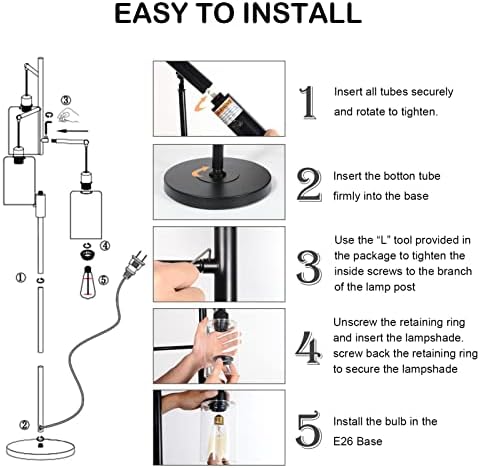 EASY TO INSTALL

③

④

①

⑤

②

1 Insert all tubes securely and rotate to tighten.

2 Insert the botton tube firmly into the base

3 Use the "L" tool provided in the package to tighten the inside screws to the branch of the lamp post

4 Unscrew the retaining ring and insert the lampshade. screw back the retaining ring to secure the lampshade

5 Install the bulb in the E26 Base