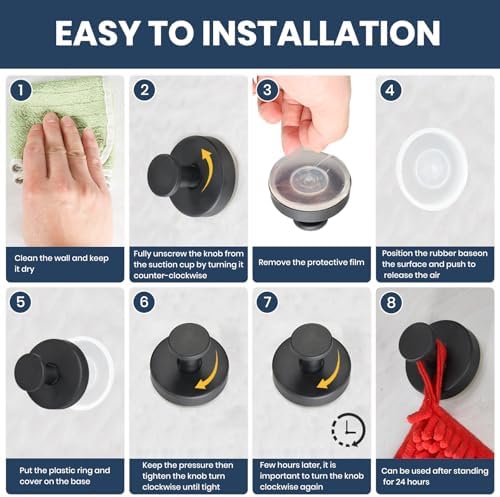 EASY TO INSTALLATION

1

Clean the wall and keep it dry

2

Fully unscrew the knob from the suction cup by turning it counter-clockwise

3

Remove the protective film

4

Position the rubber baseon the surface and push to release the air

5

Put the plastic ring and cover on the base

6

Keep the pressure then tighten the knob turn clockwise until tight

7

Few hours later, it is important to turn the knob clockwise again

8

Can be used after standing for 24 hours