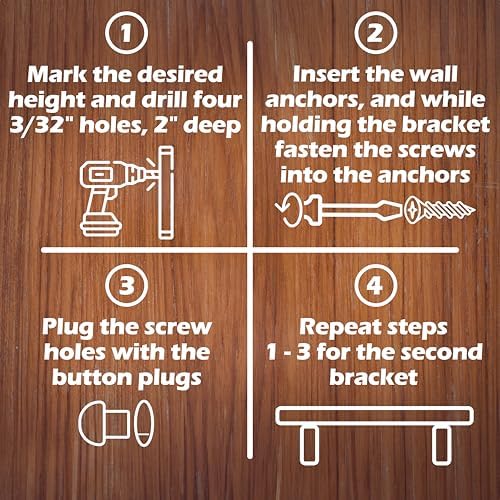 1

Mark the desired height and drill four 3/32" holes, 2" deep

2

Insert the wall anchors, and while holding the bracket fasten the screws into the anchors

3

Plug the screw holes with the button plugs

4

Repeat steps 1 - 3 for the second bracket