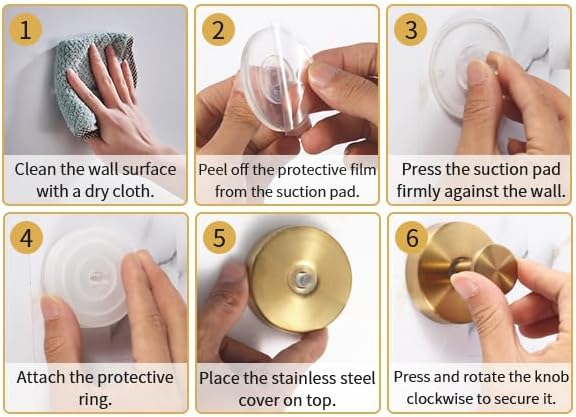 1
Clean the wall surface with a dry cloth.

2
Peel off the protective film from the suction pad.

3
Press the suction pad firmly against the wall.

4
Attach the protective ring.

5
Place the stainless steel cover on top.

6
Press and rotate the knob clockwise to secure it.