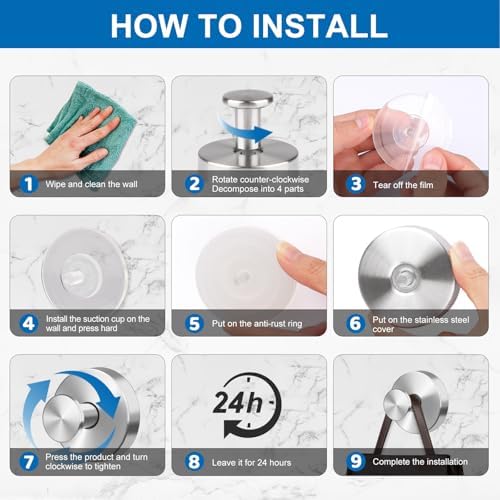 HOW TO INSTALL

1 Wipe and clean the wall

2 Rotate counter-clockwise Decompose into 4 parts

3 Tear off the film

4 Install the suction cup on the wall and press hard

5 Put on the anti-rust ring

6 Put on the stainless steel cover

7 Press the product and turn clockwise to tighten

24h

8 Leave it for 24 hours

9 Complete the installation