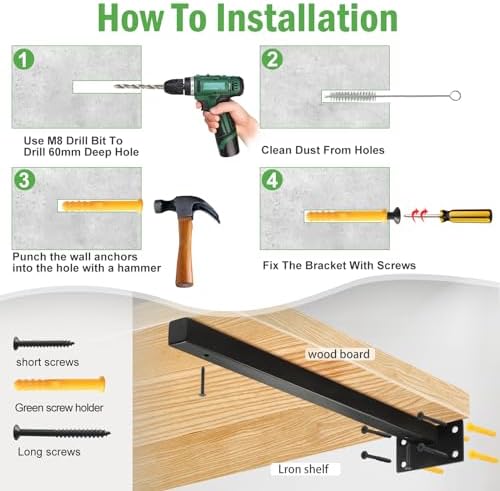 How To Installation

1

Use M8 Drill Bit To Drill 60mm Deep Hole

2

Clean Dust From Holes

3

Punch the wall anchors into the hole with a hammer

4

Fix The Bracket With Screws

short screws

Green screw holder

Long screws

wood board

Lron shelf