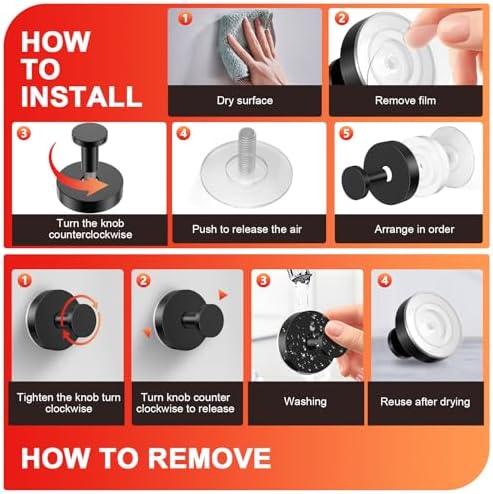 HOW TO INSTALL

1
Dry surface

2
Remove film

3
Turn the knob counterclockwise

4
Push to release the air

5
Arrange in order

1
Tighten the knob turn clockwise

2
Turn knob counter clockwise to release

3
Washing

4
Reuse after drying

HOW TO REMOVE