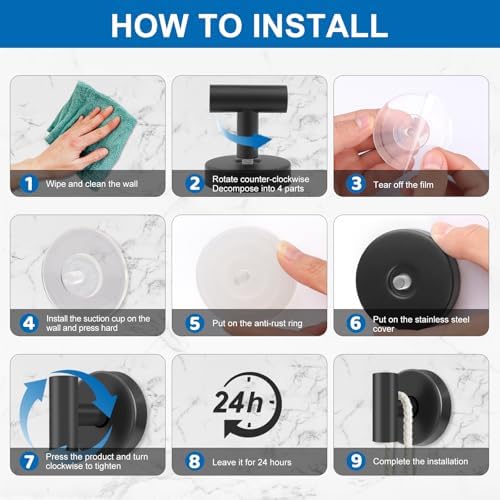 HOW TO INSTALL

1 Wipe and clean the wall

2 Rotate counter-clockwise Decompose into 4 parts

3 Tear off the film

4 Install the suction cup on the wall and press hard

5 Put on the anti-rust ring

6 Put on the stainless steel cover

7 Press the product and turn clockwise to tighten

24h

8 Leave it for 24 hours

9 Complete the installation