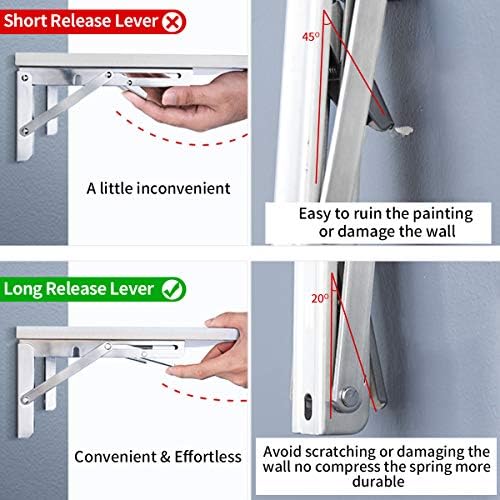 Short Release Lever

A little inconvenient

45°

Easy to ruin the painting or damage the wall

Long Release Lever

Convenient & Effortless

20°

Avoid scratching or damaging the wall no compress the spring more durable