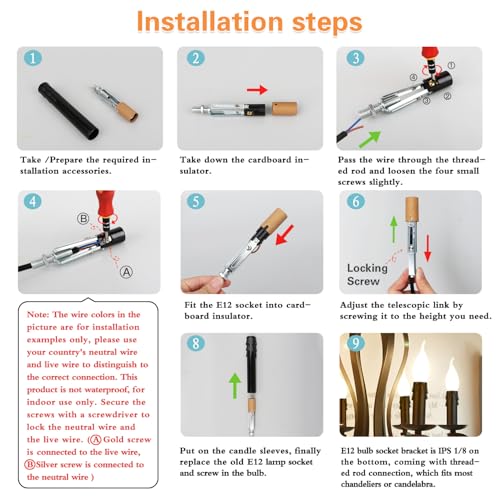 Installation steps

1

Take /Prepare the required installation accessories.

2

Take down the cardboard insulator.

3

① ② ③ ④

Pass the wire through the threaded rod and loosen the four small screws slightly.

4

Ⓑ Ⓐ

Note: The wire colors in the picture are for installation examples only, please use your country's neutral wire and live wire to distinguish to the correct connection. This product is not waterproof, for indoor use only. Secure the screws with a screwdriver to lock the neutral wire and the live wire. (Ⓐ Gold screw is connected to the live wire, ⒷSilver screw is connected to the neutral wire )

5

Fit the E12 socket into cardboard insulator.

6

Locking Screw

Adjust the telescopic link by screwing it to the height you need.

8

Put on the candle sleeves, finally replace the old E12 lamp socket and screw in the bulb.

9

E12 bulb socket bracket is IPS 1/8 on the bottom, coming with threaded rod connection, which fits most chandeliers or candelabra.