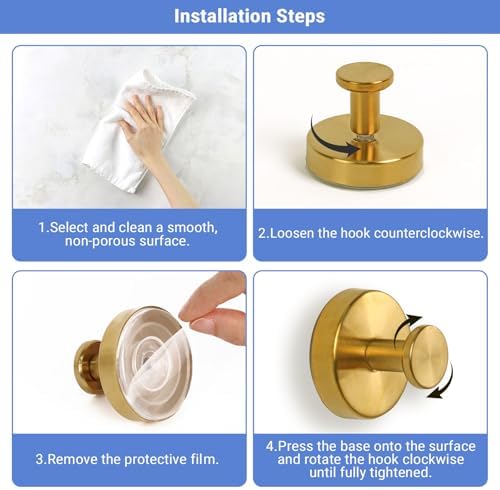 Installation Steps

1.Select and clean a smooth, non-porous surface.

2.Loosen the hook counterclockwise.

3.Remove the protective film.

4.Press the base onto the surface and rotate the hook clockwise until fully tightened.