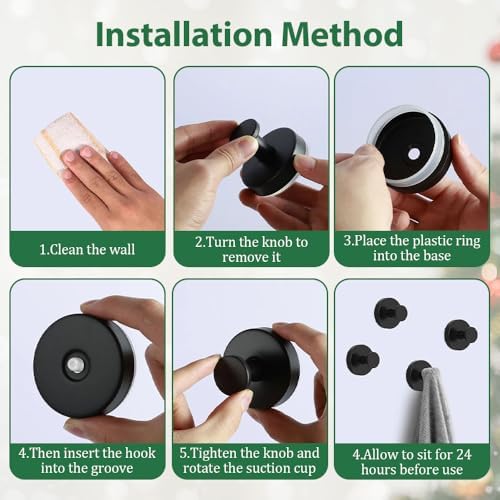 Installation Method

1.Clean the wall

2.Turn the knob to remove it

3.Place the plastic ring into the base

4.Then insert the hook into the groove

5.Tighten the knob and rotate the suction cup

4.Allow to sit for 24 hours before use