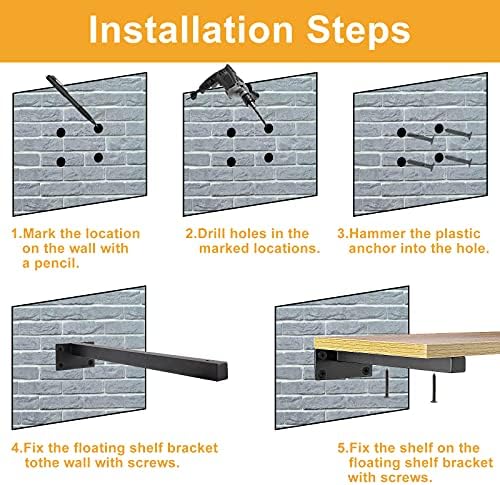 Installation Steps

1.Mark the location on the wall with a pencil.

2.Drill holes in the marked locations.

3.Hammer the plastic anchor into the hole.

4.Fix the floating shelf bracket tothe wall with screws.

5.Fix the shelf on the floating shelf bracket with screws.