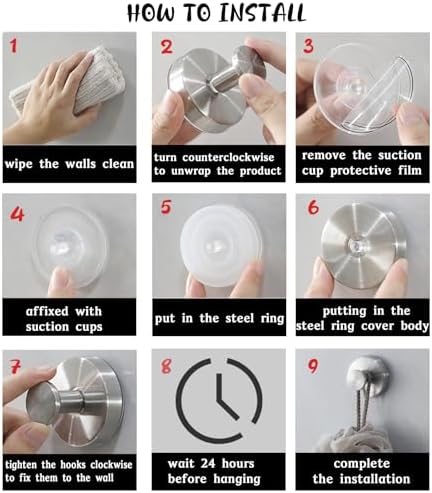 HOW TO INSTALL

1
wipe the walls clean

2
turn counterclockwise to unwrap the product

3
remove the suction cup protective film

4
affixed with suction cups

5
put in the steel ring

6
putting in the steel ring cover body

7
tighten the hooks clockwise to fix them to the wall

8
wait 24 hours before hanging

9
complete the installation