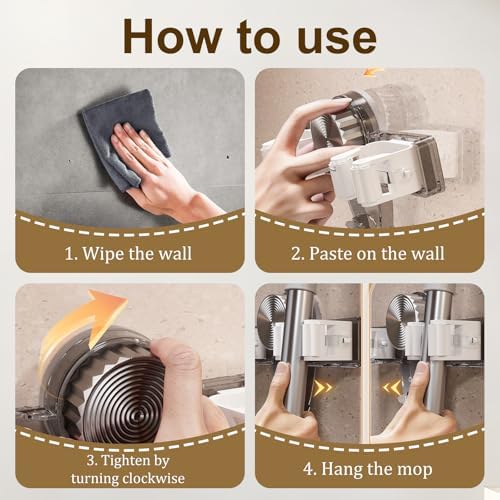 How to use

1. Wipe the wall

2. Paste on the wall

3. Tighten by turning clockwise

4. Hang the mop