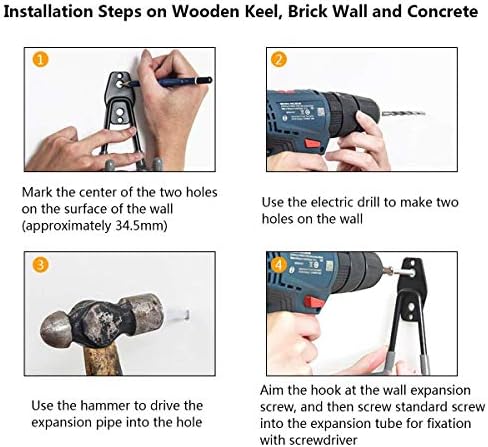 Installation Steps on Wooden Keel, Brick Wall and Concrete

1

Mark the center of the two holes on the surface of the wall (approximately 34.5mm)

2

Use the electric drill to make two holes on the wall

3

Use the hammer to drive the expansion pipe into the hole

4

Aim the hook at the wall expansion screw, and then screw standard screw into the expansion tube for fixation with screwdriver