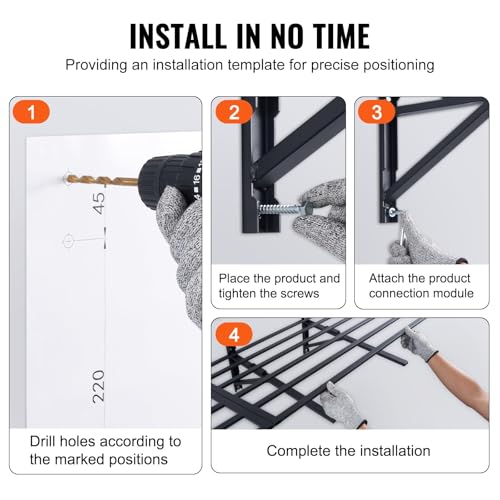 INSTALL IN NO TIME

Providing an installation template for precise positioning

1

45

220

Drill holes according to the marked positions

2

Place the product and tighten the screws

3

Attach the product connection module

4

Complete the installation