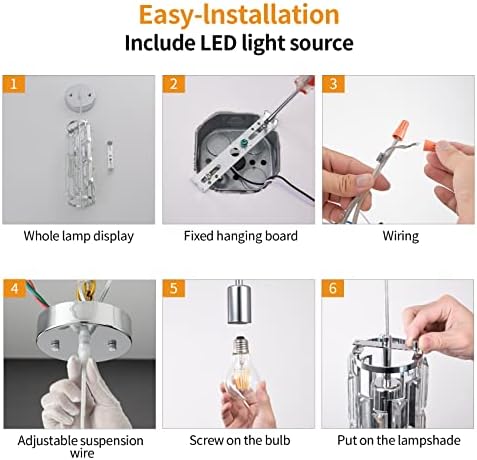 Easy-Installation
Include LED light source

1
Whole lamp display

2
Fixed hanging board

3
Wiring

4
Adjustable suspension wire

5
Screw on the bulb

6
Put on the lampshade