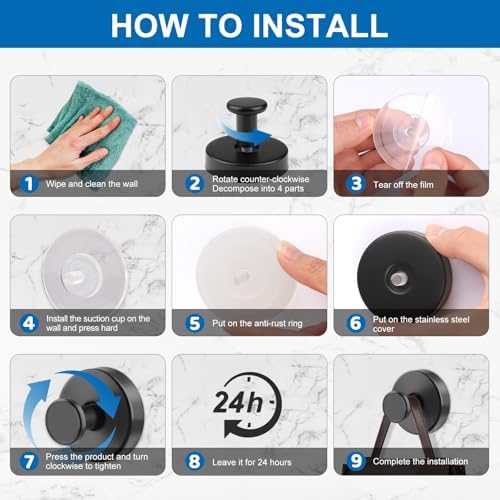 HOW TO INSTALL

1 Wipe and clean the wall

2 Rotate counter-clockwise Decompose into 4 parts

3 Tear off the film

4 Install the suction cup on the wall and press hard

5 Put on the anti-rust ring

6 Put on the stainless steel cover

7 Press the product and turn clockwise to tighten

24h

8 Leave it for 24 hours

9 Complete the installation