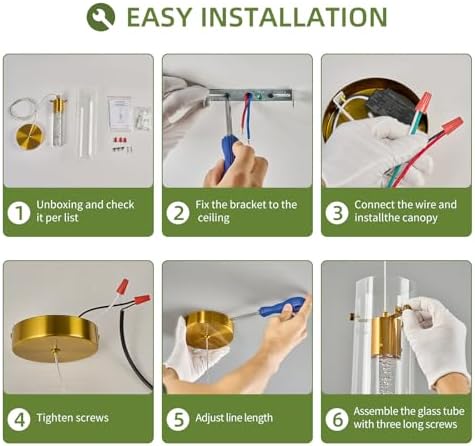 EASY INSTALLATION

1 Unboxing and check it per list

2 Fix the bracket to the ceiling

3 Connect the wire and installthe canopy

4 Tighten screws

5 Adjust line length

6 Assemble the glass tube with three long screws