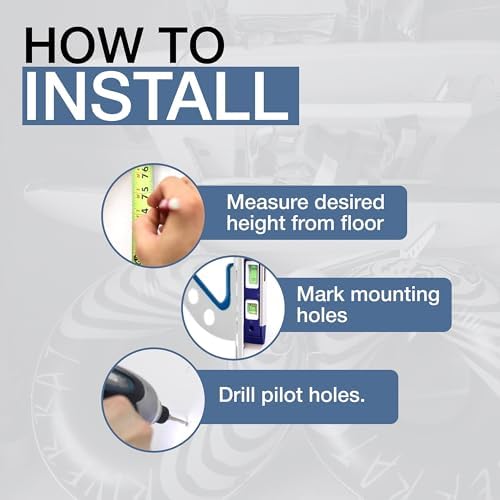 HOW TO
INSTALL

Measure desired height from floor

Mark mounting holes

Drill pilot holes.